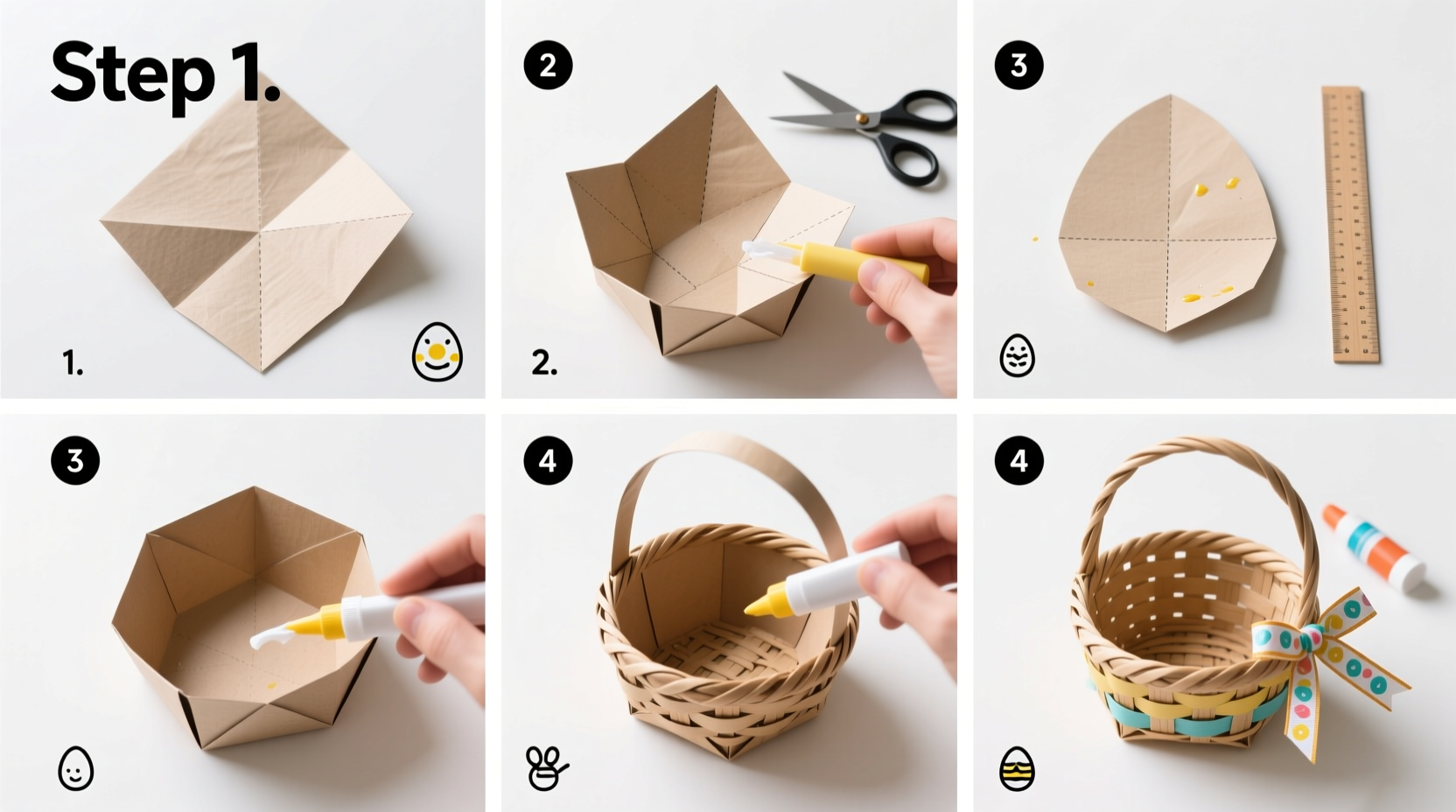 Step 1.

1.

2

2.

3

3

4

4