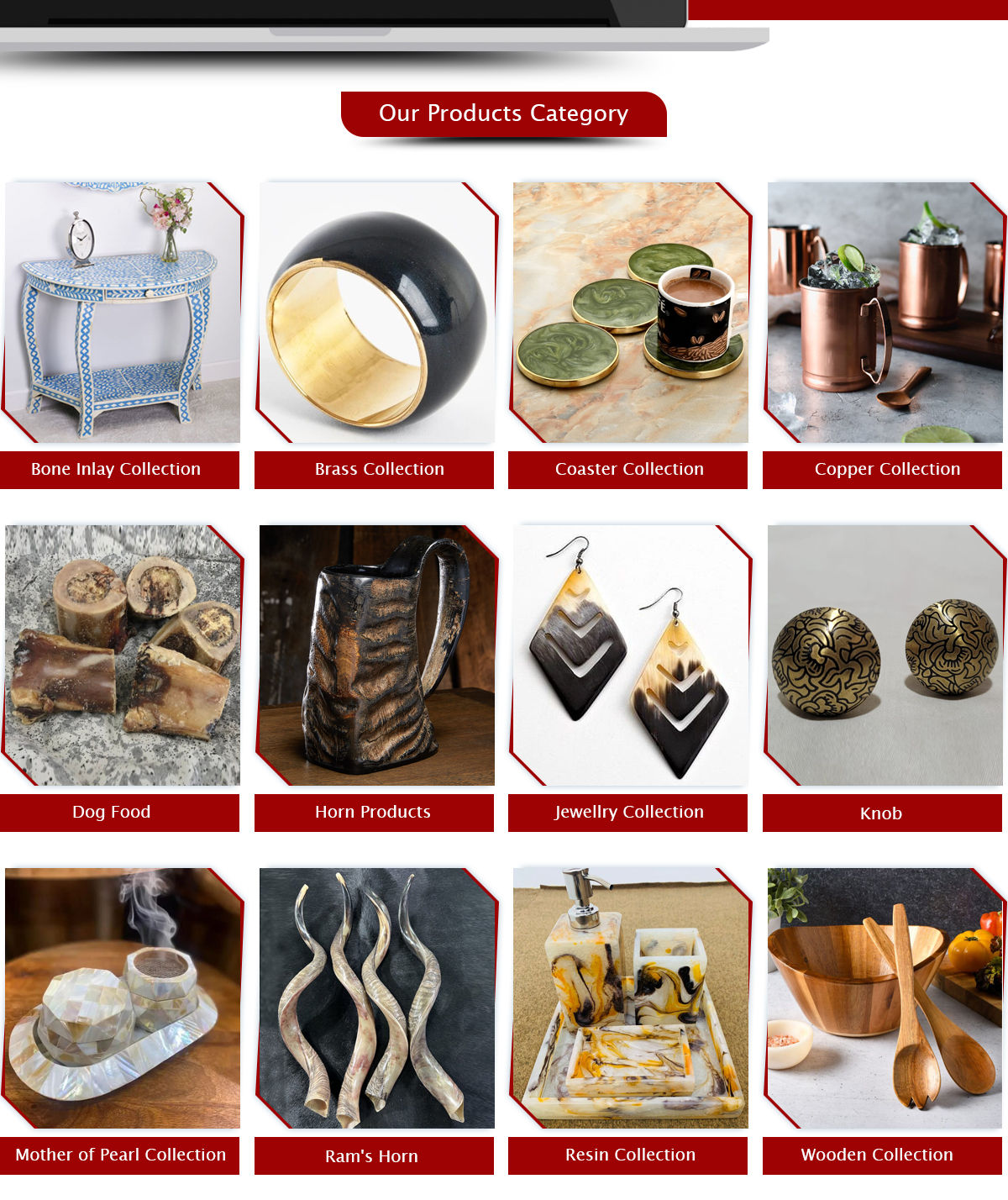 Our Products Category

Bone Inlay Collection

Brass Collection

Coaster Collection

Copper Collection

Dog Food

Horn Products

Jewellry Collection

Knob

Mother of Pearl Collection

Ram's Horn

Resin Collection

Wooden Collection