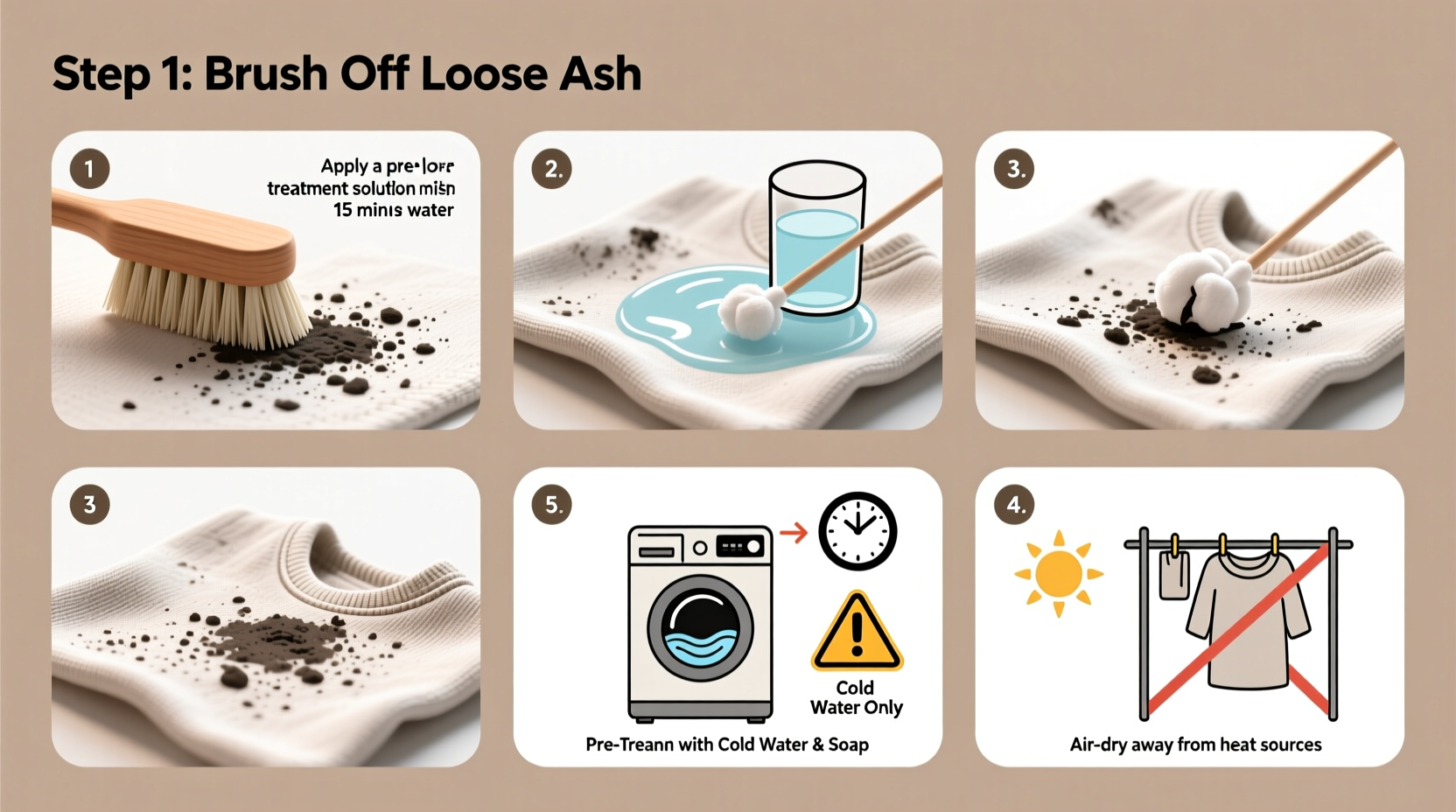 Step 1: Brush Off Loose Ash

1

Apply a pre-lore treatment solution misn 15 minis water

2.

3.

3

5.

Cold Water Only

Pre-Treann with Cold Water & Soap

4.

Air-dry away from heat sources