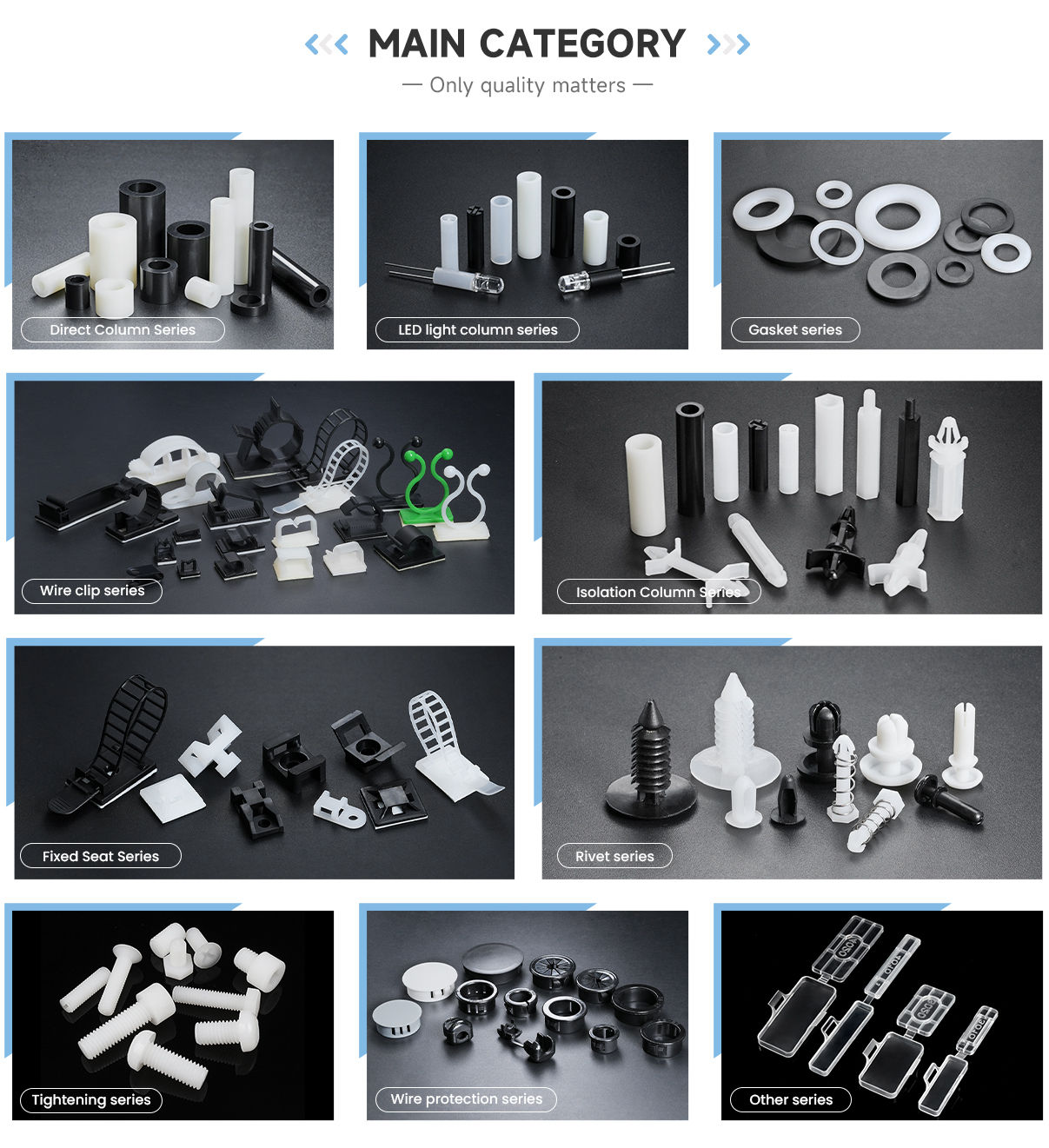 MAIN CATEGORY

— Only quality matters —

Direct Column Series

LED light column series

Gasket series

Wire clip series

Isolation Column Series

Fixed Seat Series

Rivet series

Tightening series

Wire protection series

Other series