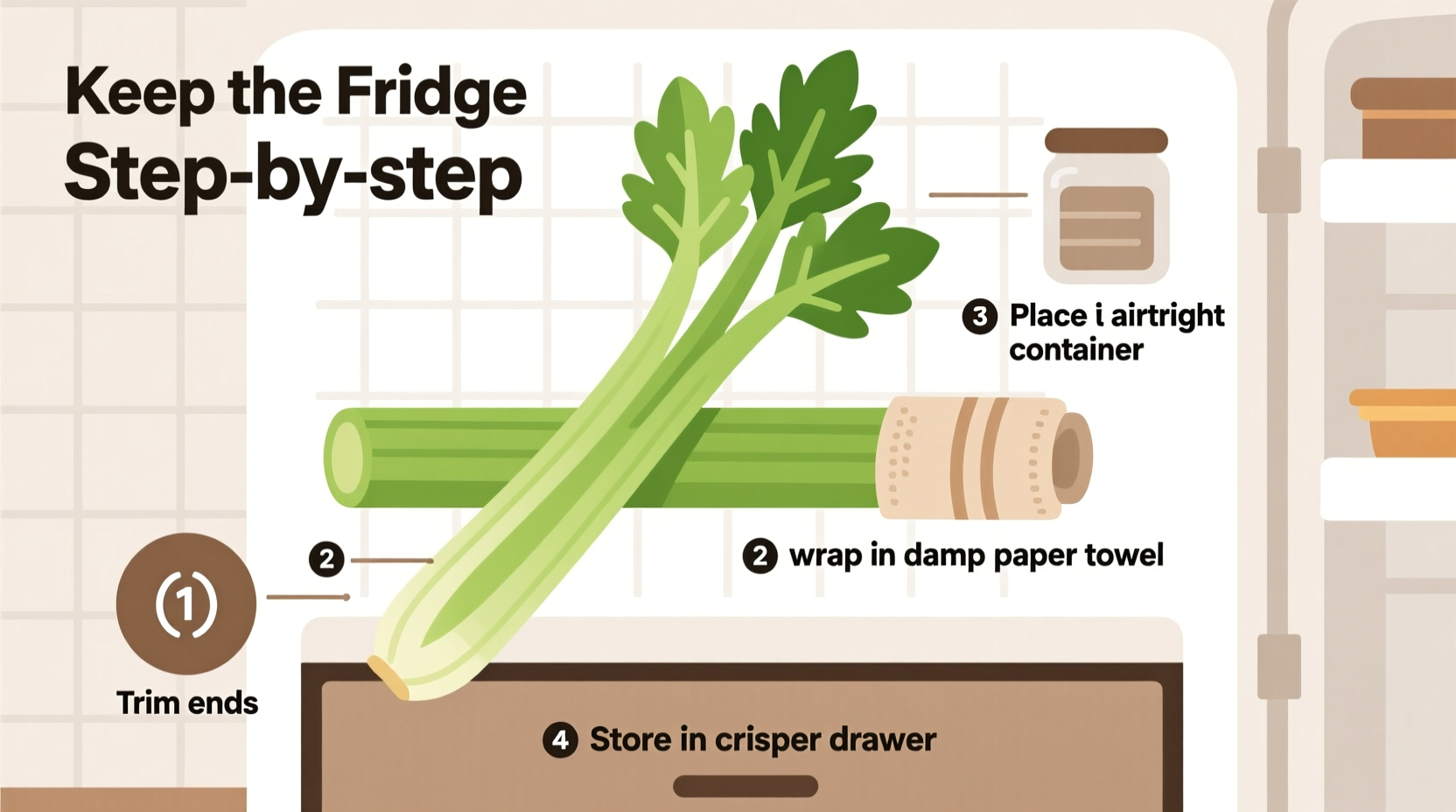 Keep the Fridge
Step-by-step

3 Place i airtright container

2

2 wrap in damp paper towel

(1)

Trim ends

4 Store in crisper drawer