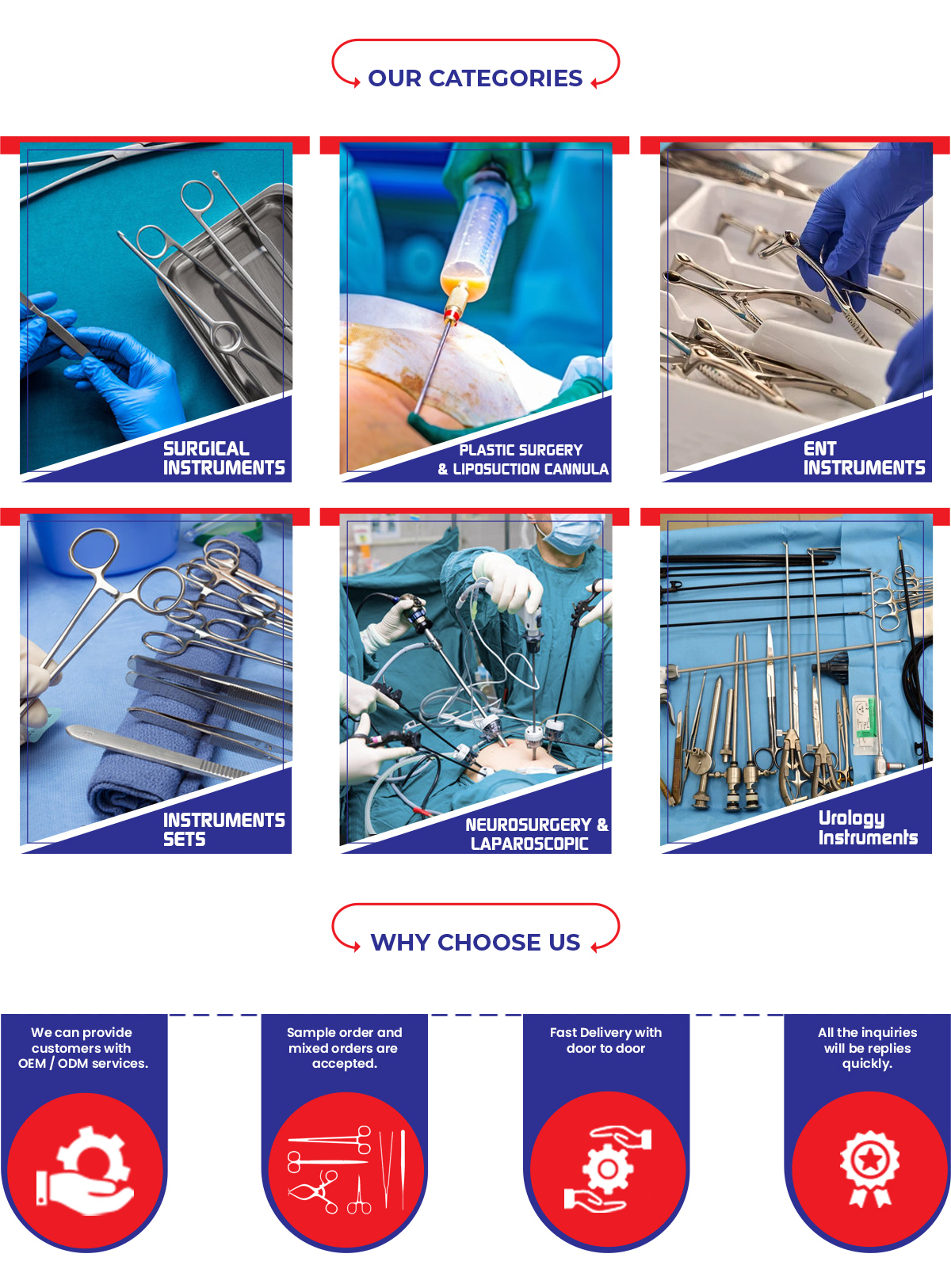 OUR CATEGORIES

SURGICAL INSTRUMENTS

PLASTIC SURGERY & LIPOSUCTION CANNULA

ENT INSTRUMENTS

INSTRUMENTS SETS

NEUROSURGERY & LAPAROSCOPIC

Urology Instruments

WHY CHOOSE US

We can provide customers with OEM / ODM services.

Sample order and mixed orders are accepted.

Fast Delivery with door to door

All the inquiries will be replies quickly.