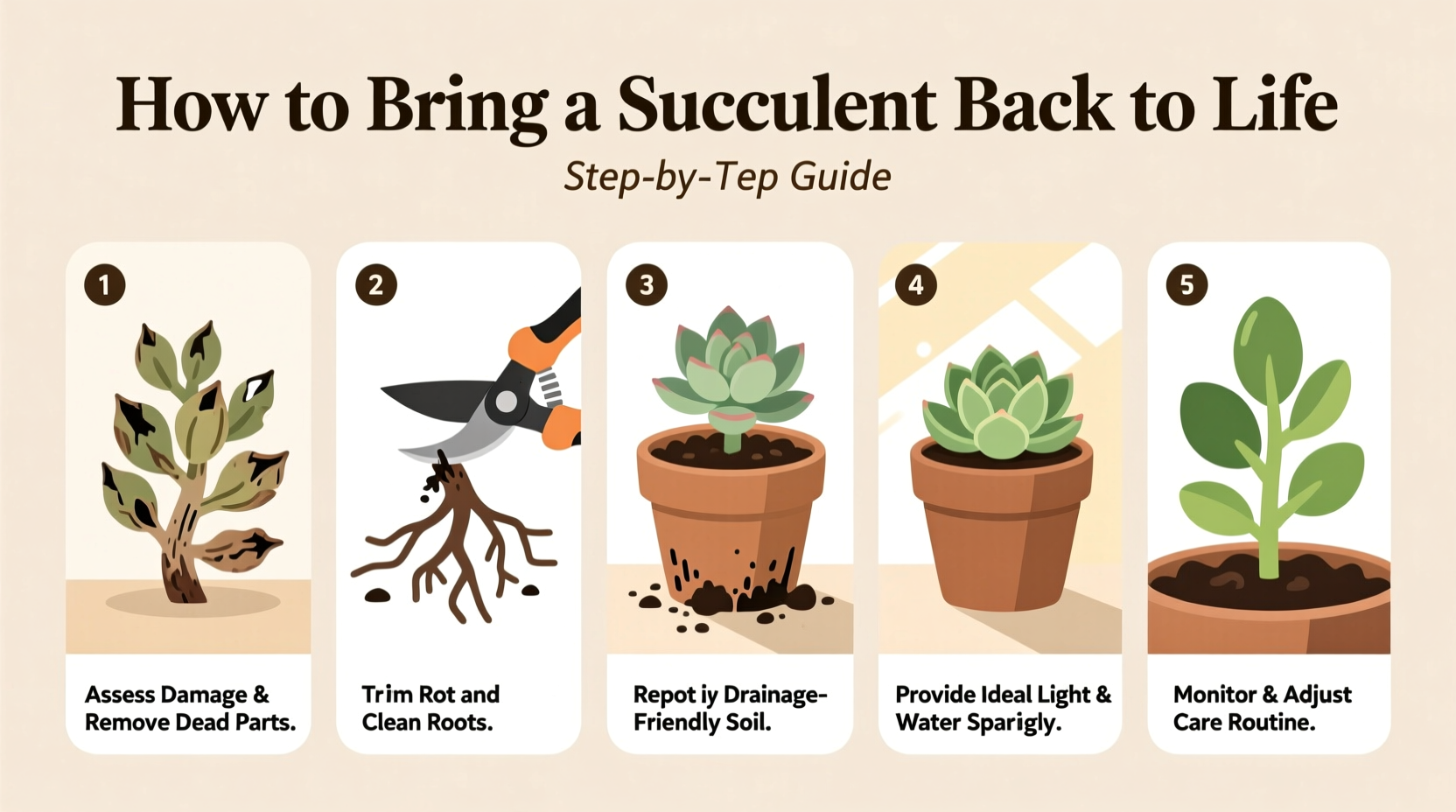 How to Bring a Succulent Back to Life

Step-by-Tep Guide

1
Assess Damage & Remove Dead Parts.

2
Trim Rot and Clean Roots.

3
Repot iy Drainage-Friendly Soil.

4
Provide Ideal Light & Water Sparigly.

5
Monitor & Adjust Care Routine.