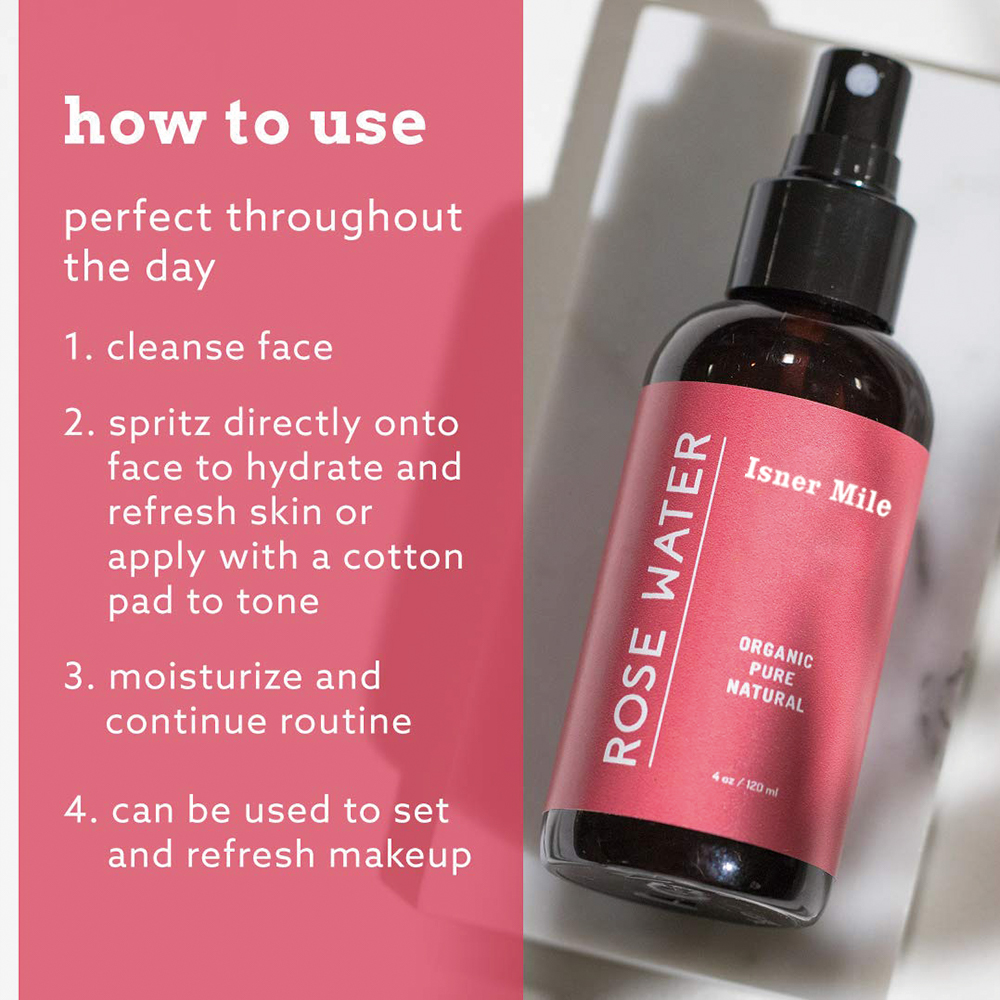 how to use

perfect throughout the day

1. cleanse face

2. spritz directly onto face to hydrate and refresh skin or apply with a cotton pad to tone

3. moisturize and continue routine

4. can be used to set and refresh makeup

ROSE WATER

Isner Mile

ORGANIC
PURE
NATURAL

4 oz / 120 ml