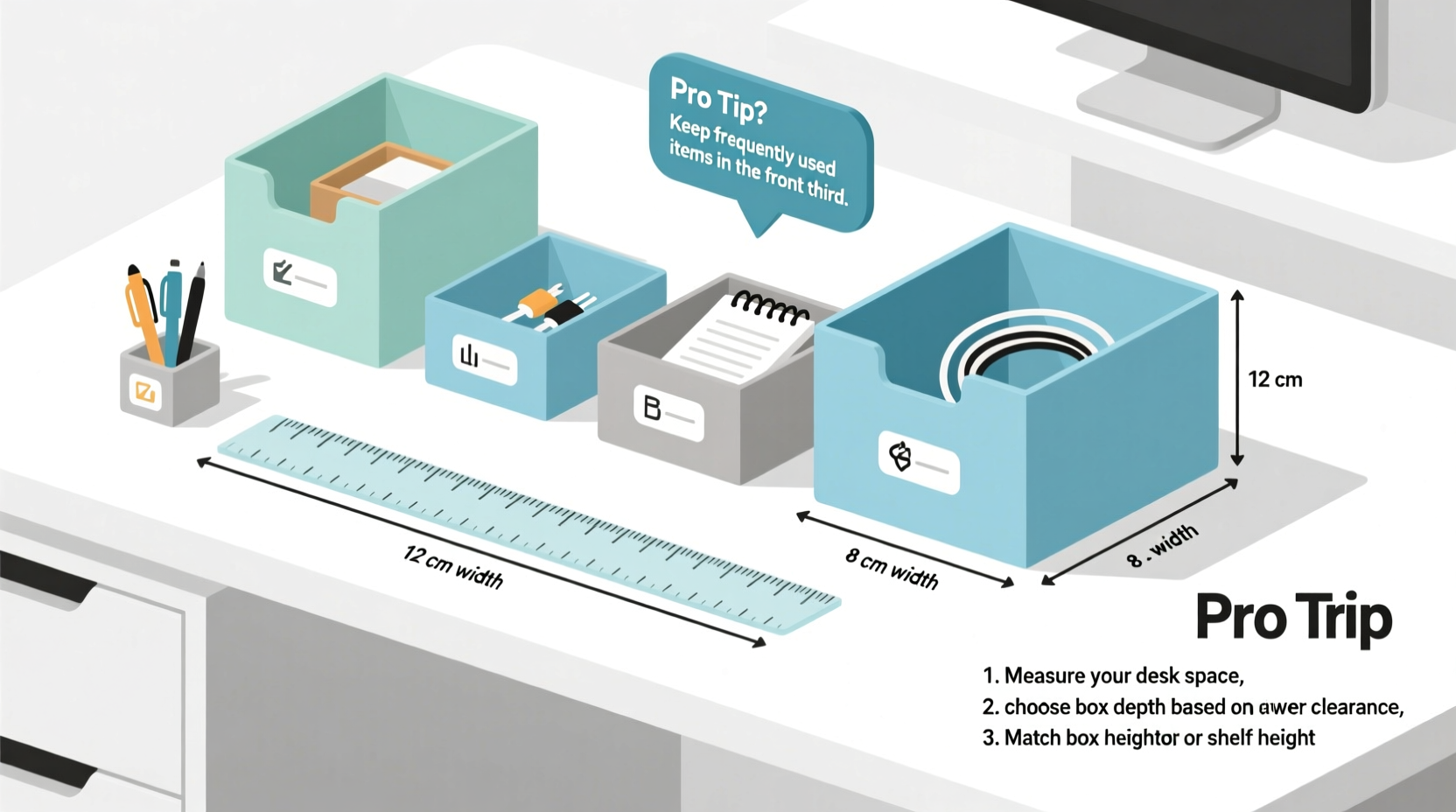 Pro Tip?
Keep frequently used items in the front third.

B

12 cm

12 cm width

8 cm width

8 . width

Pro Trip

1. Measure your desk space,
2. choose box depth based on awer clearance,
3. Match box heightor or shelf height