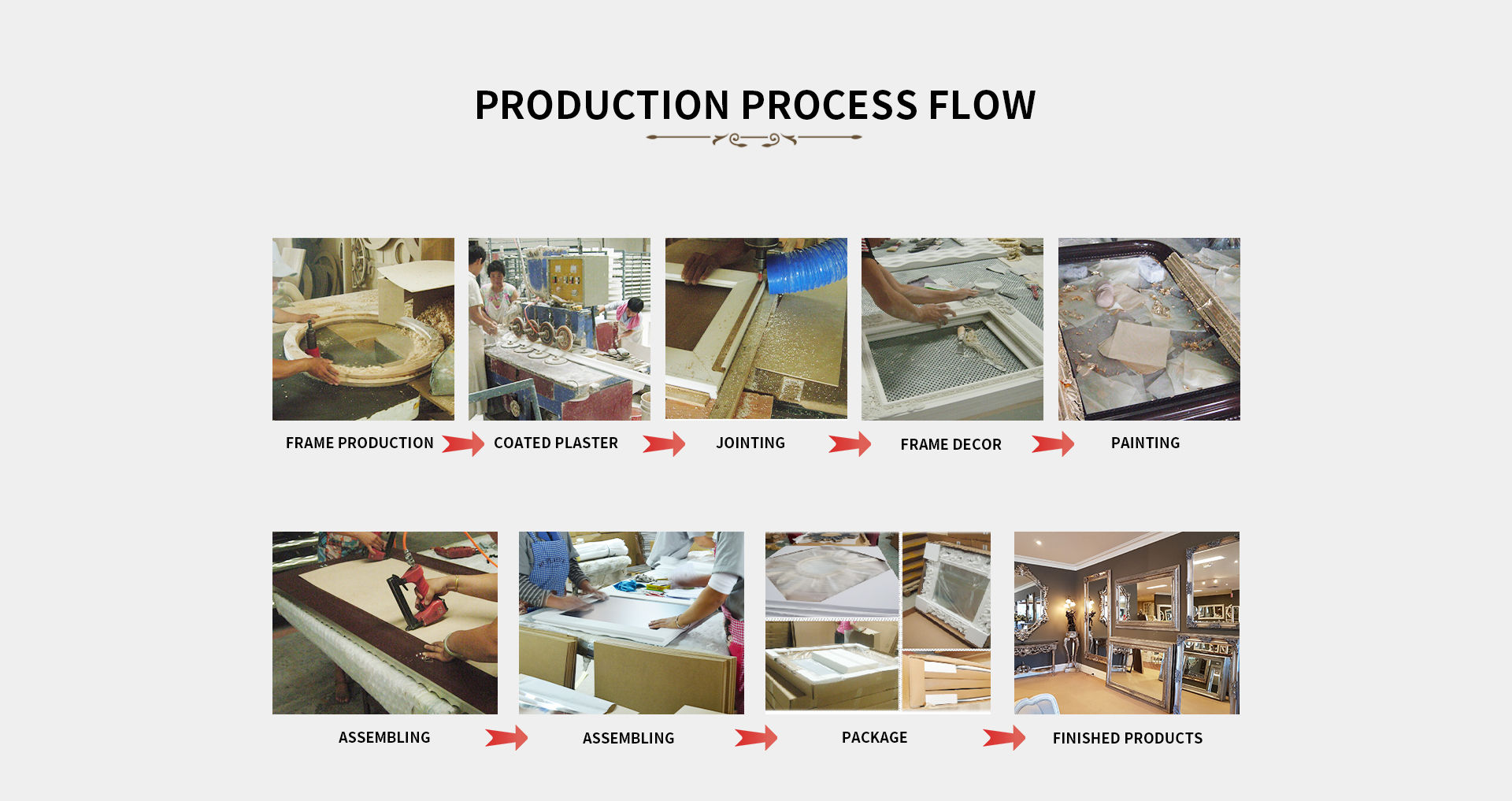 PRODUCTION PROCESS FLOW

FRAME PRODUCTION

COATED PLASTER

JOINTING

FRAME DECOR

PAINTING

ASSEMBLING

ASSEMBLING

PACKAGE

FINISHED PRODUCTS