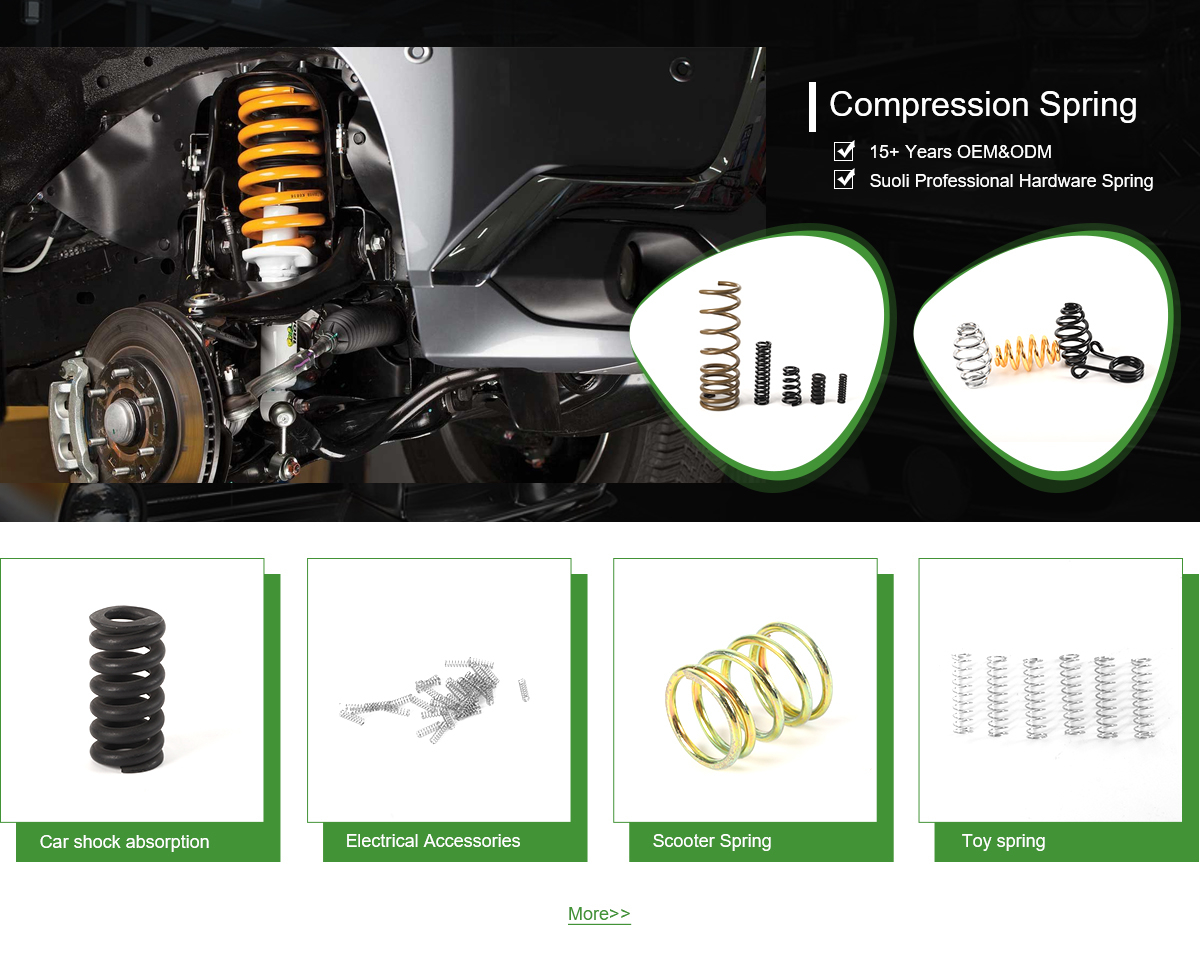 Compression Spring

15+ Years OEM&ODM

Suoli Professional Hardware Spring

Car shock absorption

Electrical Accessories

Scooter Spring

Toy spring

More>>