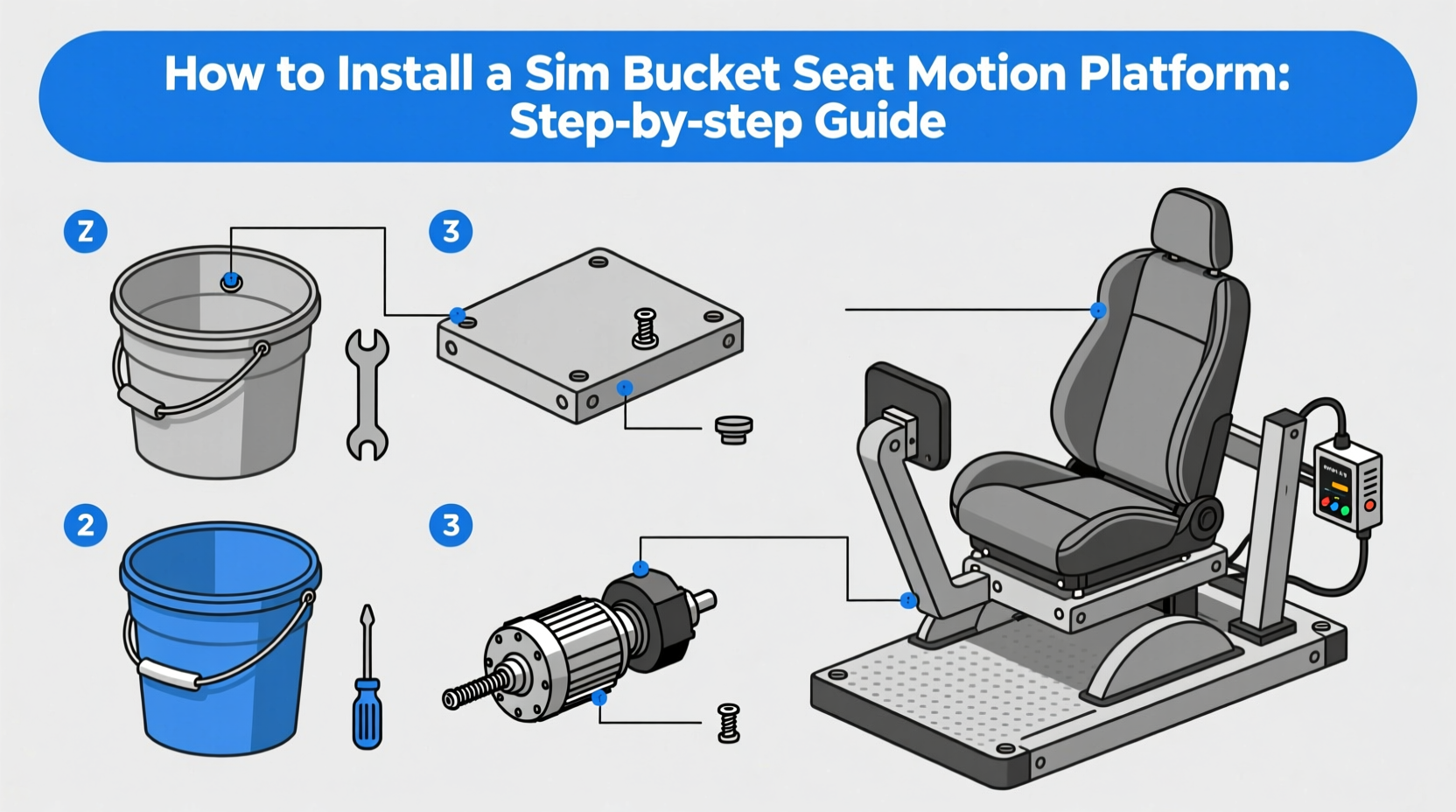 How to Install a Sim Bucket Seat Motion Platform: Step-by-step Guide

Z

3

2

3