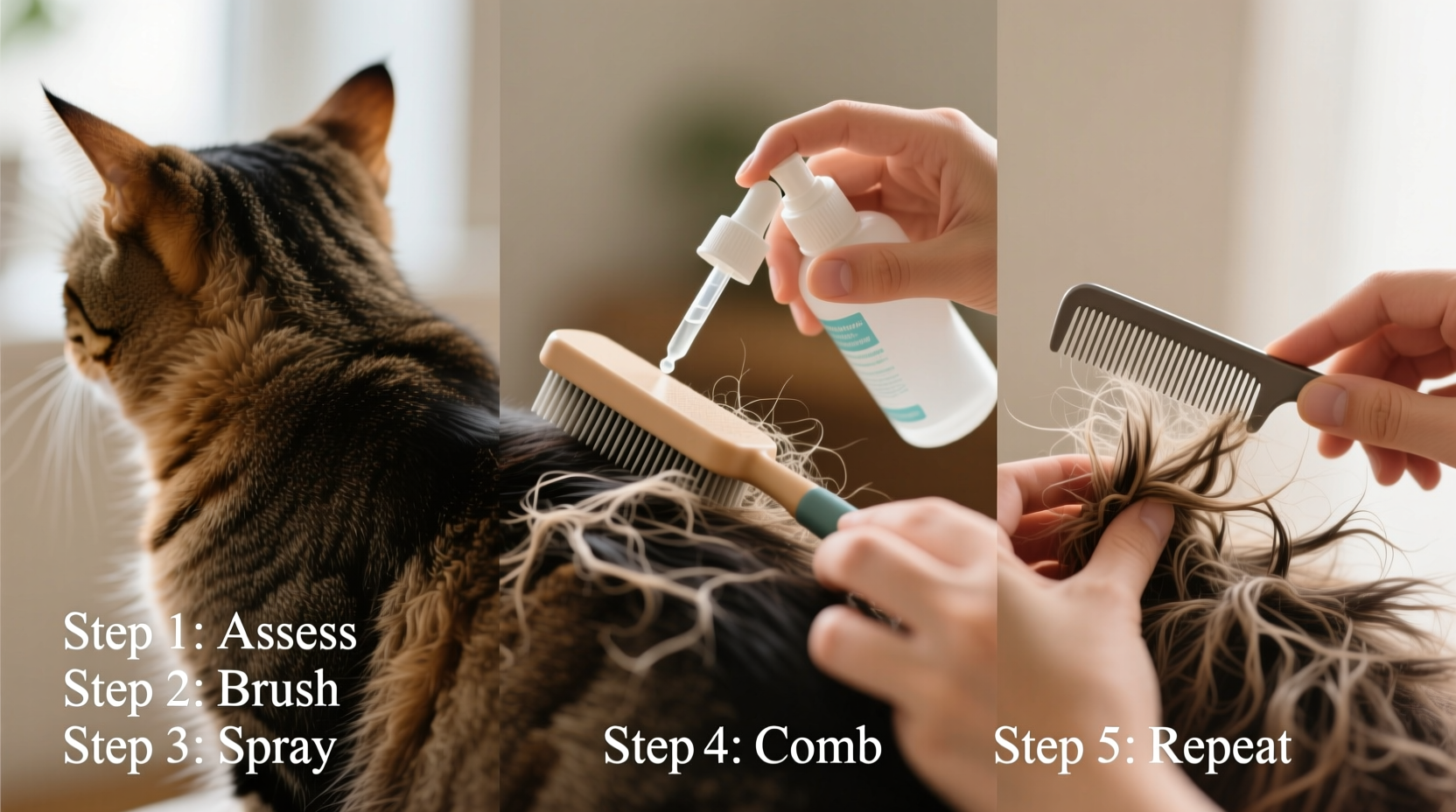 Step 1: Assess
Step 2: Brush
Step 3: Spray

Step 4: Comb

Step 5: Repeat