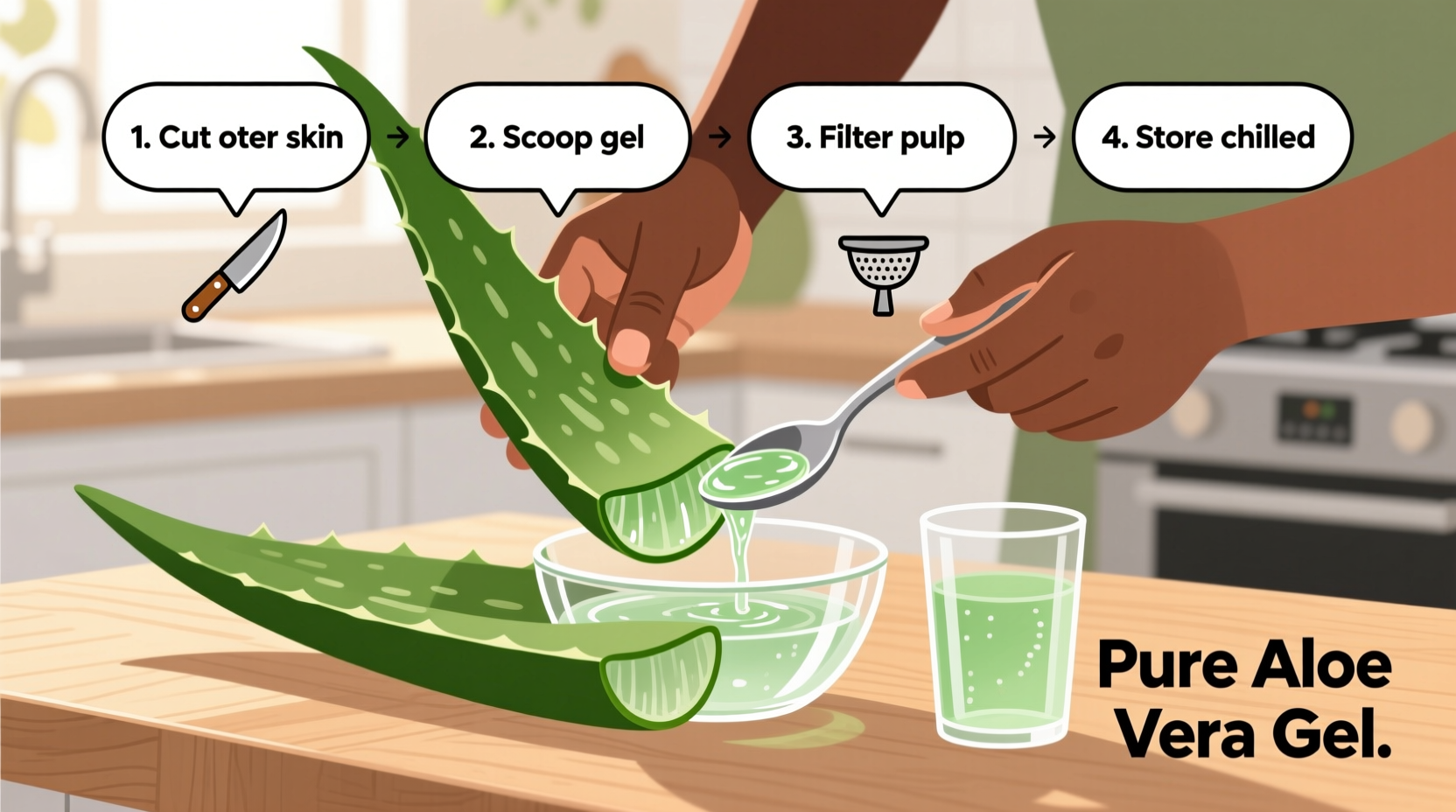 1. Cut oter skin → 2. Scoop gel → 3. Filter pulp → 4. Store chilled

Pure Aloe Vera Gel.