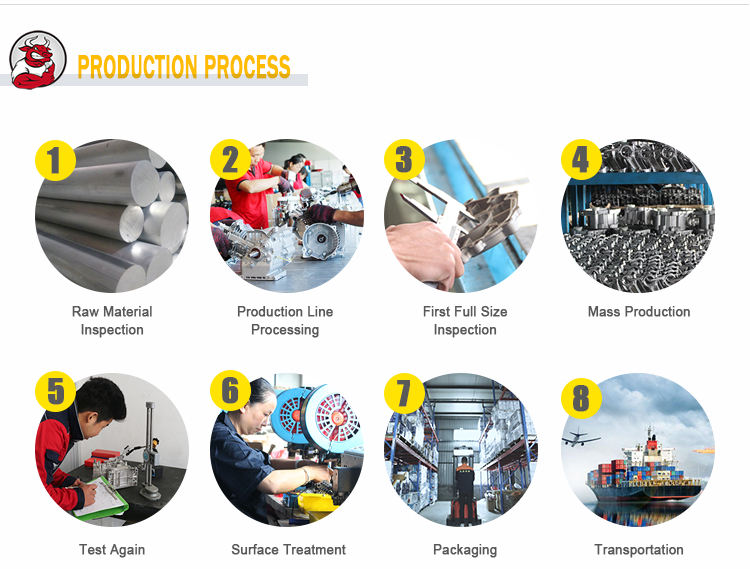 PRODUCTION PROCESS

1
Raw Material Inspection

2
Production Line Processing

3
First Full Size Inspection

4
Mass Production

5
Test Again

6
Surface Treatment

7
Packaging

8
Transportation