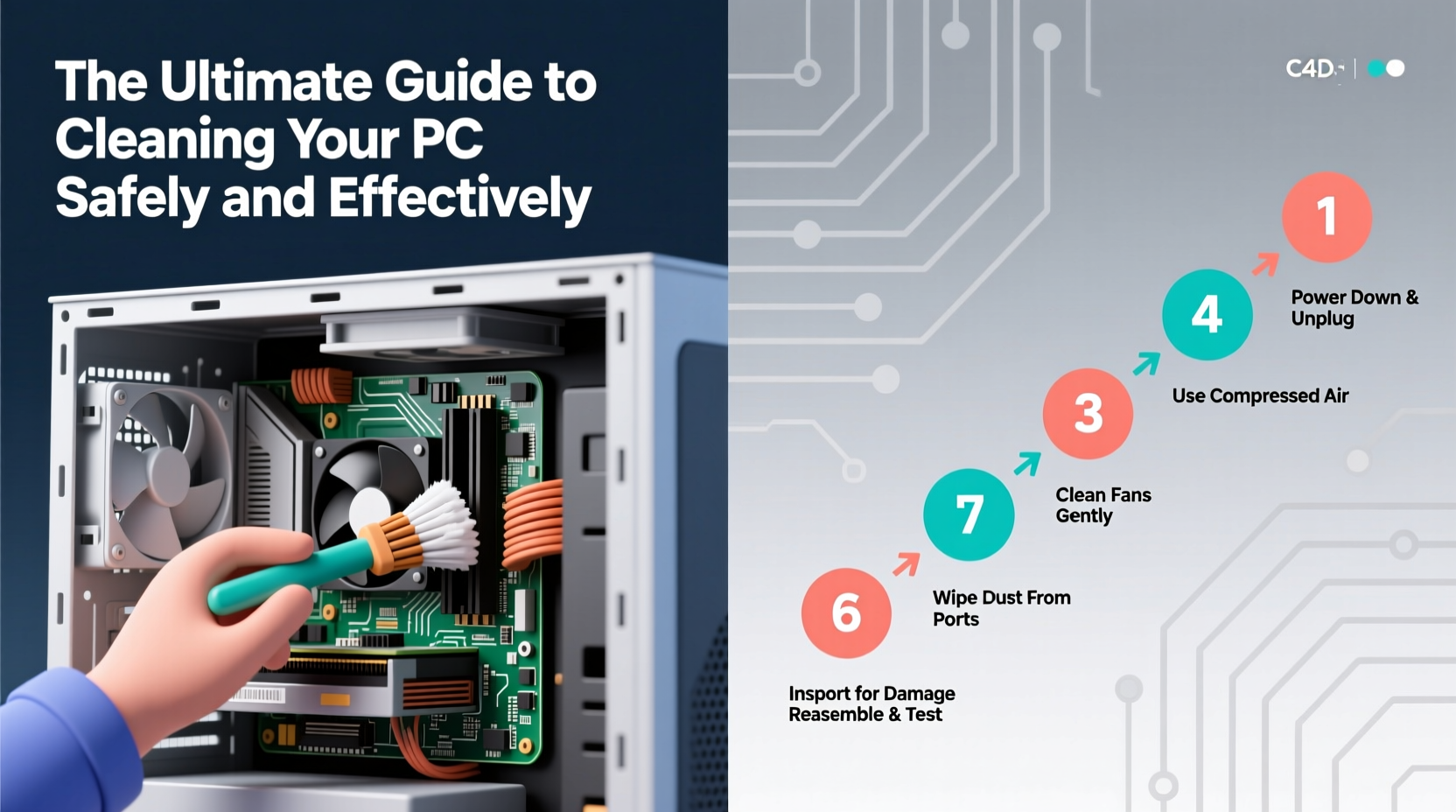 The Ultimate Guide to Cleaning Your PC Safely and Effectively

C4D

1

Power Down & Unplug

4

Use Compressed Air

3

Clean Fans Gently

7

Wipe Dust From Ports

6

Insport for Damage Reasemble & Test