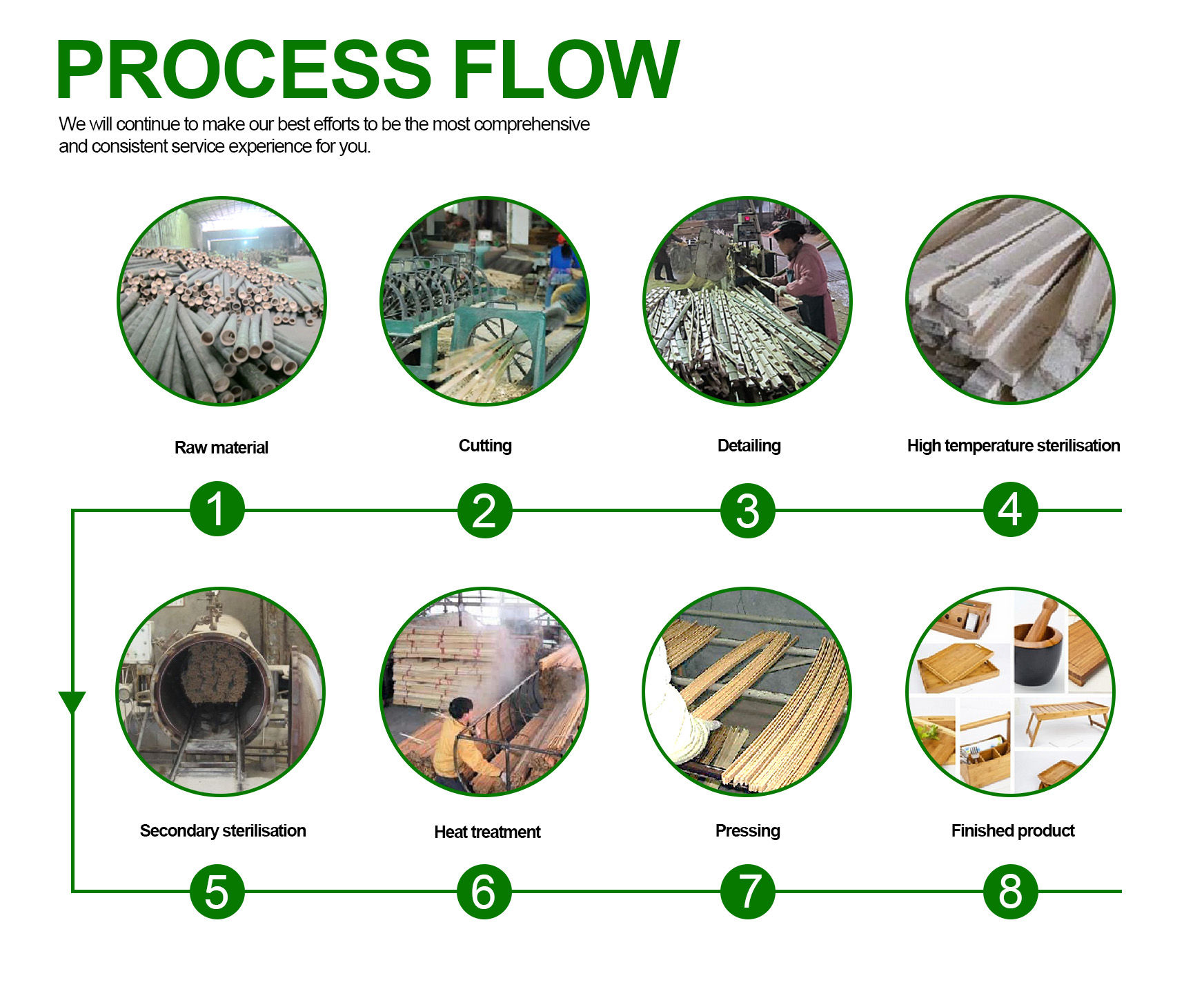 PROCESS FLOW

We will continue to make our best efforts to be the most comprehensive and consistent service experience for you.

Raw material

Cutting

Detailing

High temperature sterilisation

1

2

3

4

Secondary sterilisation

Heat treatment

Pressing

Finished product

5

6

7

8