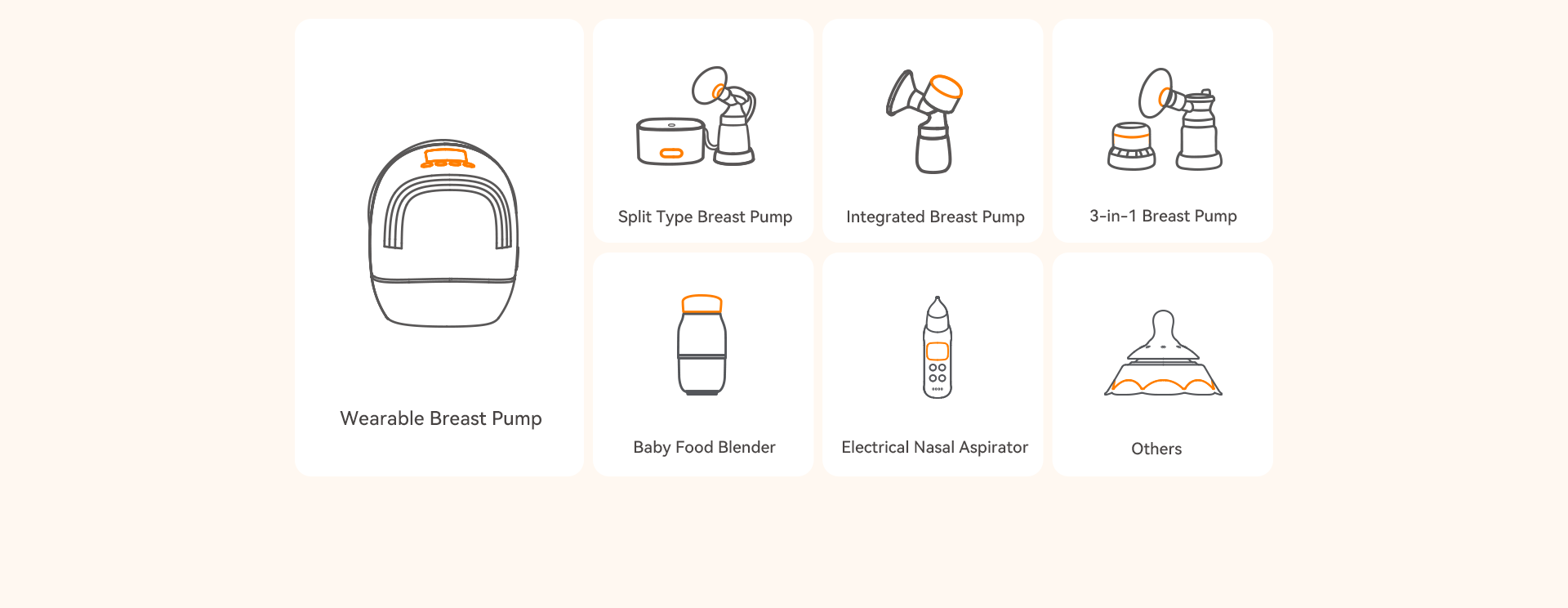 Wearable Breast Pump

Split Type Breast Pump

Integrated Breast Pump

3-in-1 Breast Pump

Baby Food Blender

Electrical Nasal Aspirator

Others