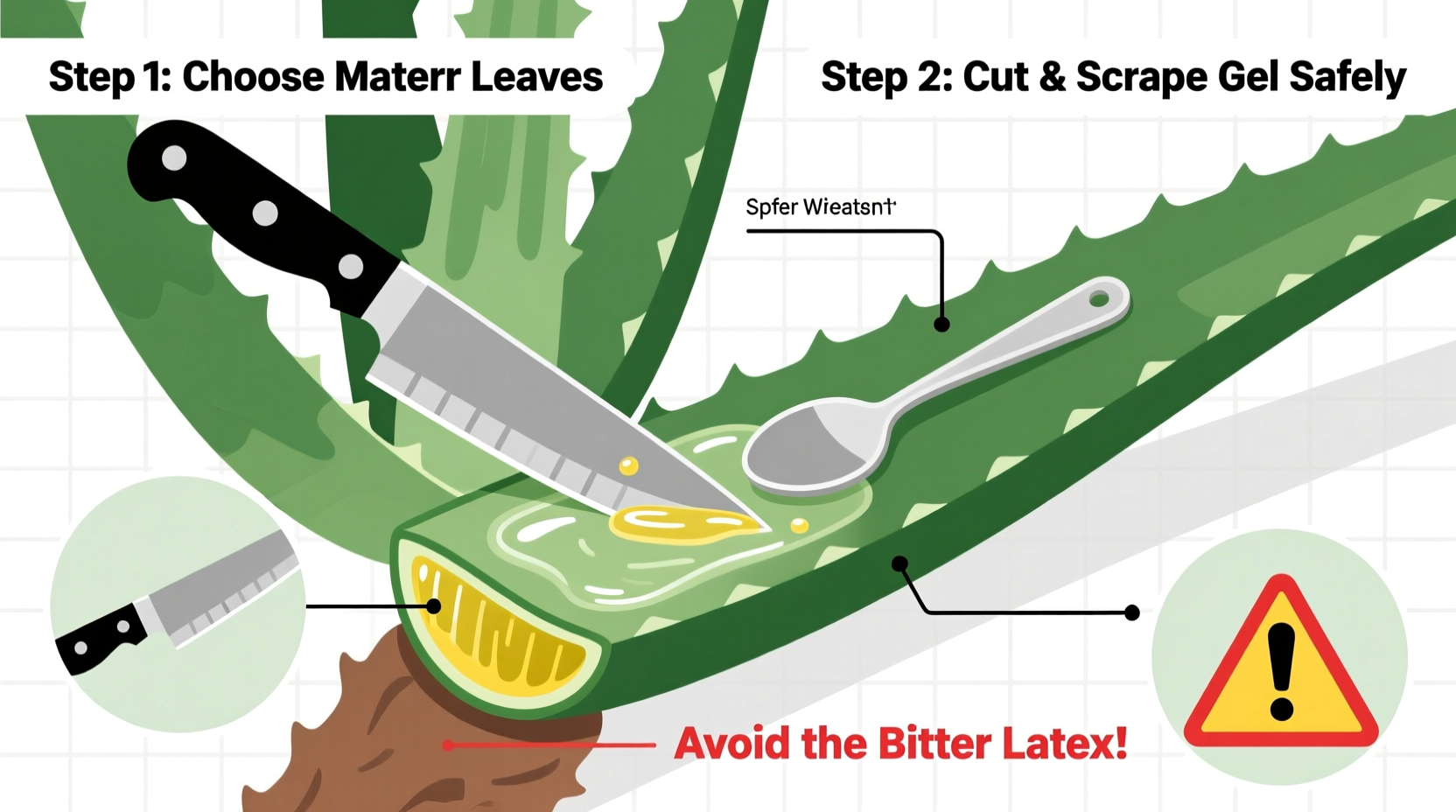 Step 1: Choose Materr Leaves

Step 2: Cut & Scrape Gel Safely

Spfer Wieatsnt

Avoid the Bitter Latex!