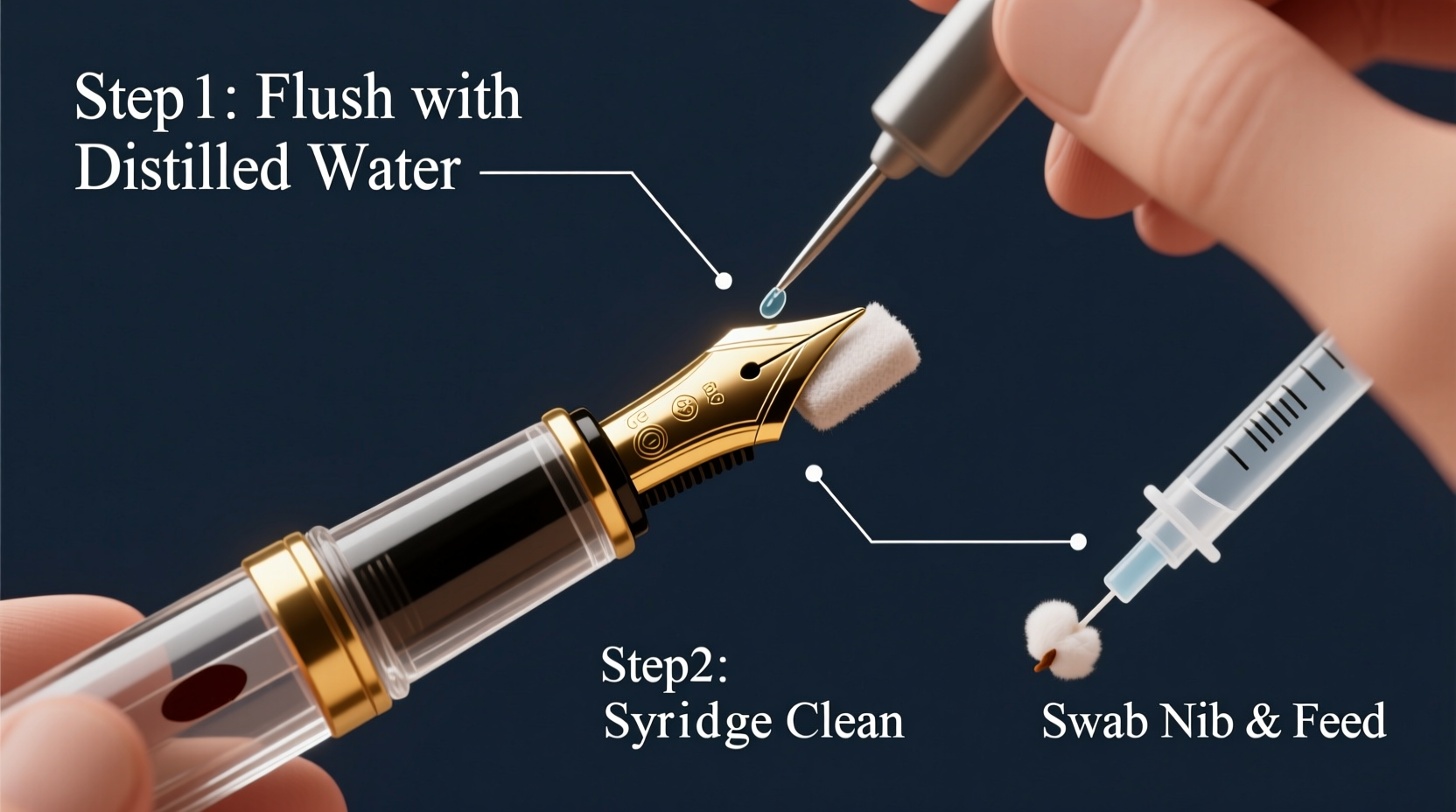 Step1: Flush with Distilled Water

Step2: Syridge Clean

Swab Nib & Feed