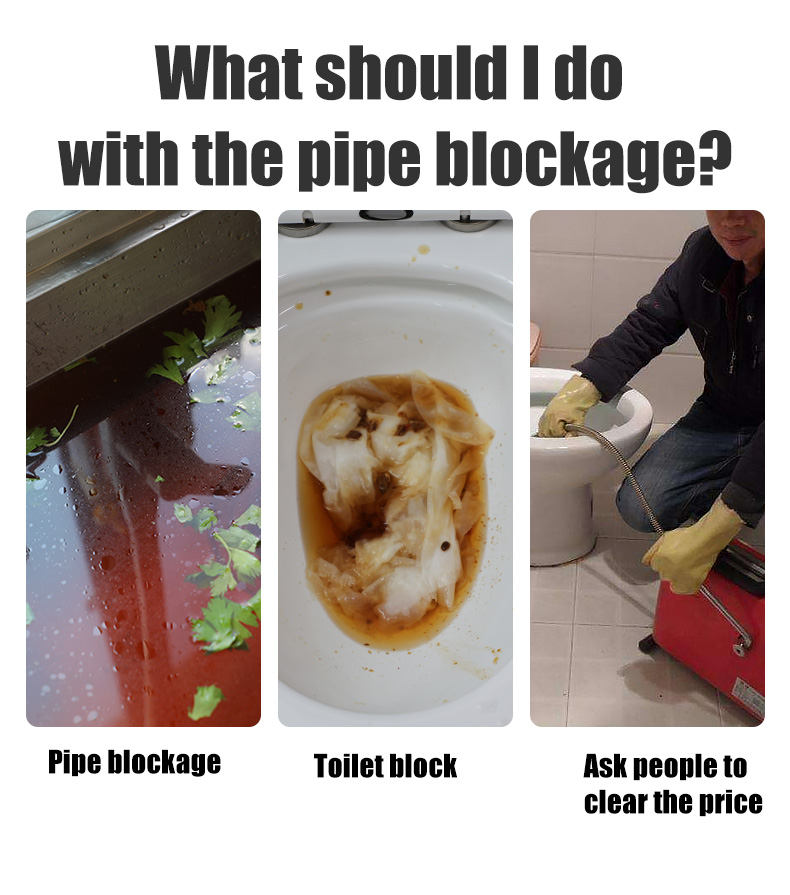 What should I do with the pipe blockage?

Pipe blockage

Toilet block

Ask people to clear the price