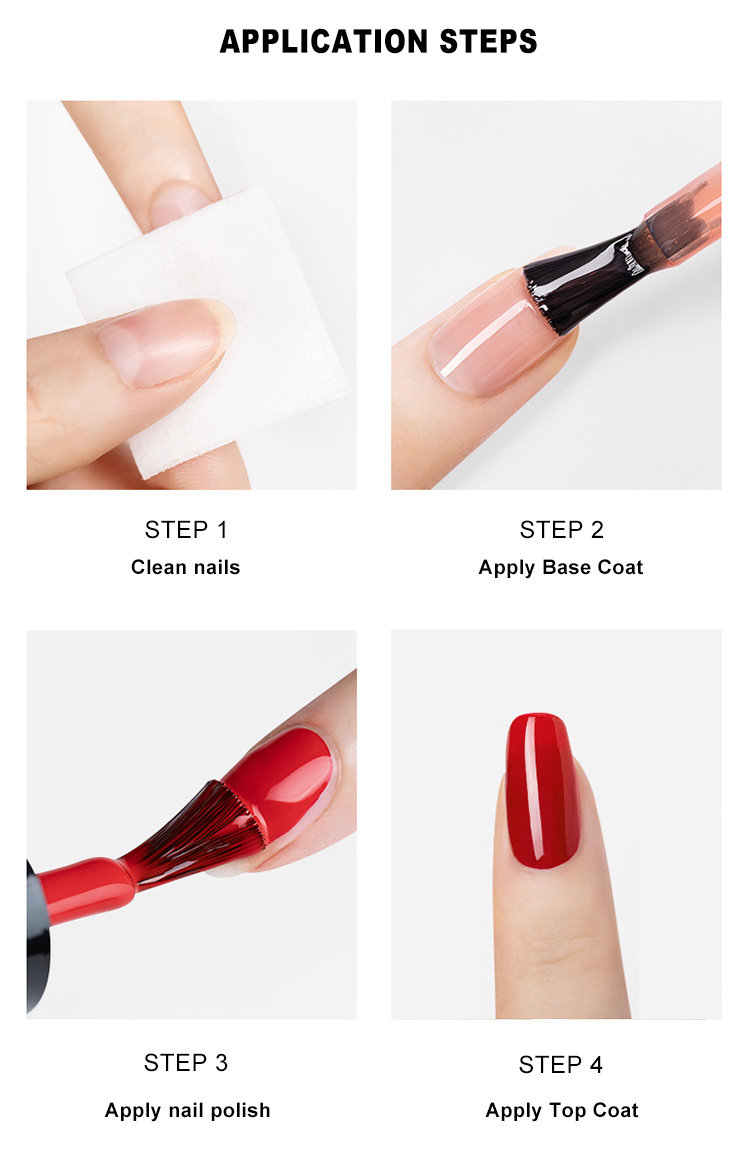 APPLICATION STEPS

STEP 1
Clean nails

STEP 2
Apply Base Coat

STEP 3
Apply nail polish

STEP 4
Apply Top Coat