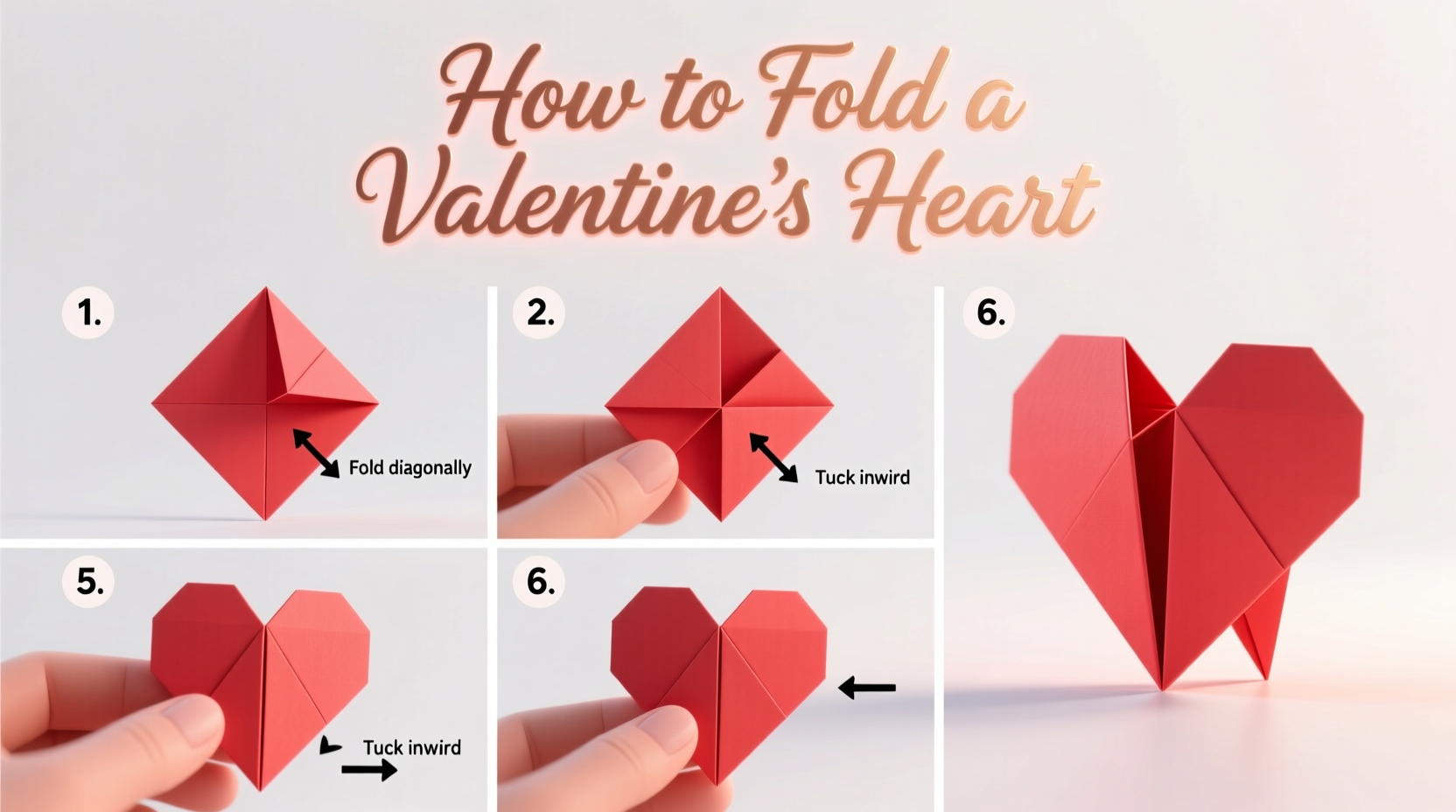 How to Fold a Valentine's Heart

1.

Fold diagonally

2.

Tuck inwird

6.

5.

Tuck inwird

6.