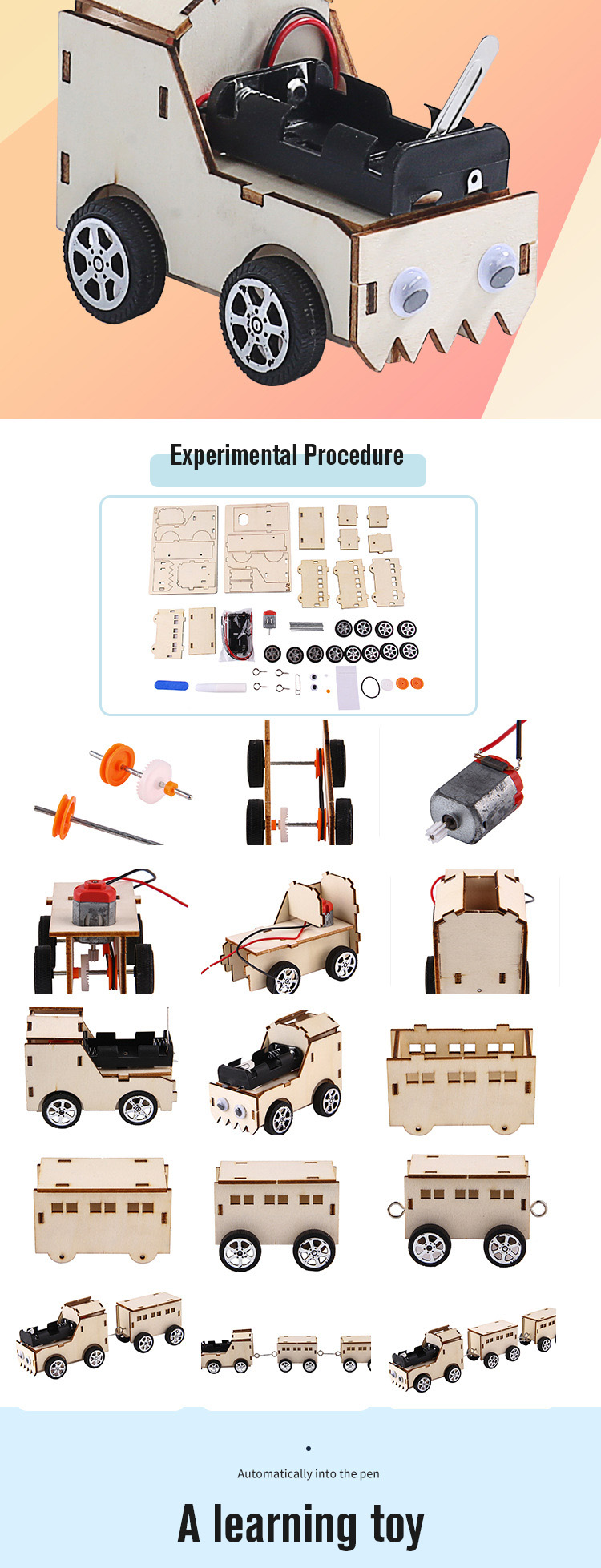 Experimental Procedure

Automatically into the pen

A learning toy