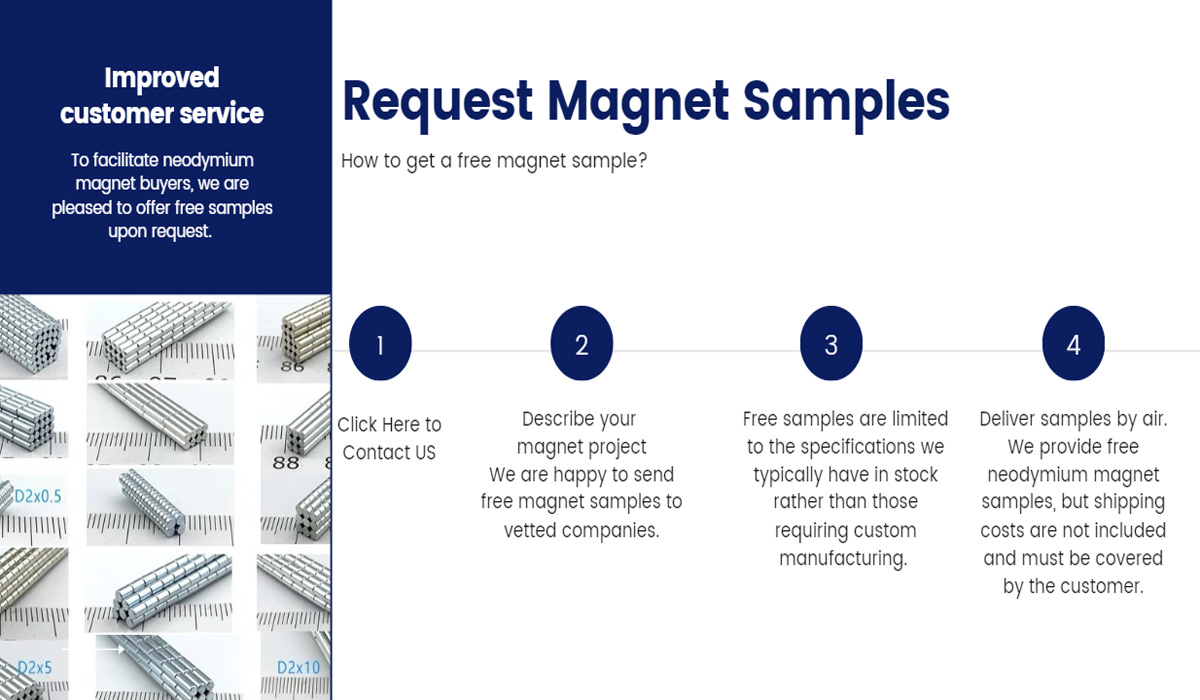 Improved customer service

To facilitate neodymium magnet buyers, we are pleased to offer free samples upon request.

86

88

D2x0.5

D2x5

D2x10

Request Magnet Samples

How to get a free magnet sample?

1

Click Here to Contact US

2

Describe your magnet project
We are happy to send free magnet samples to vetted companies.

3

Free samples are limited to the specifications we typically have in stock rather than those requiring custom manufacturing.

4

Deliver samples by air. We provide free neodymium magnet samples, but shipping costs are not included and must be covered by the customer.