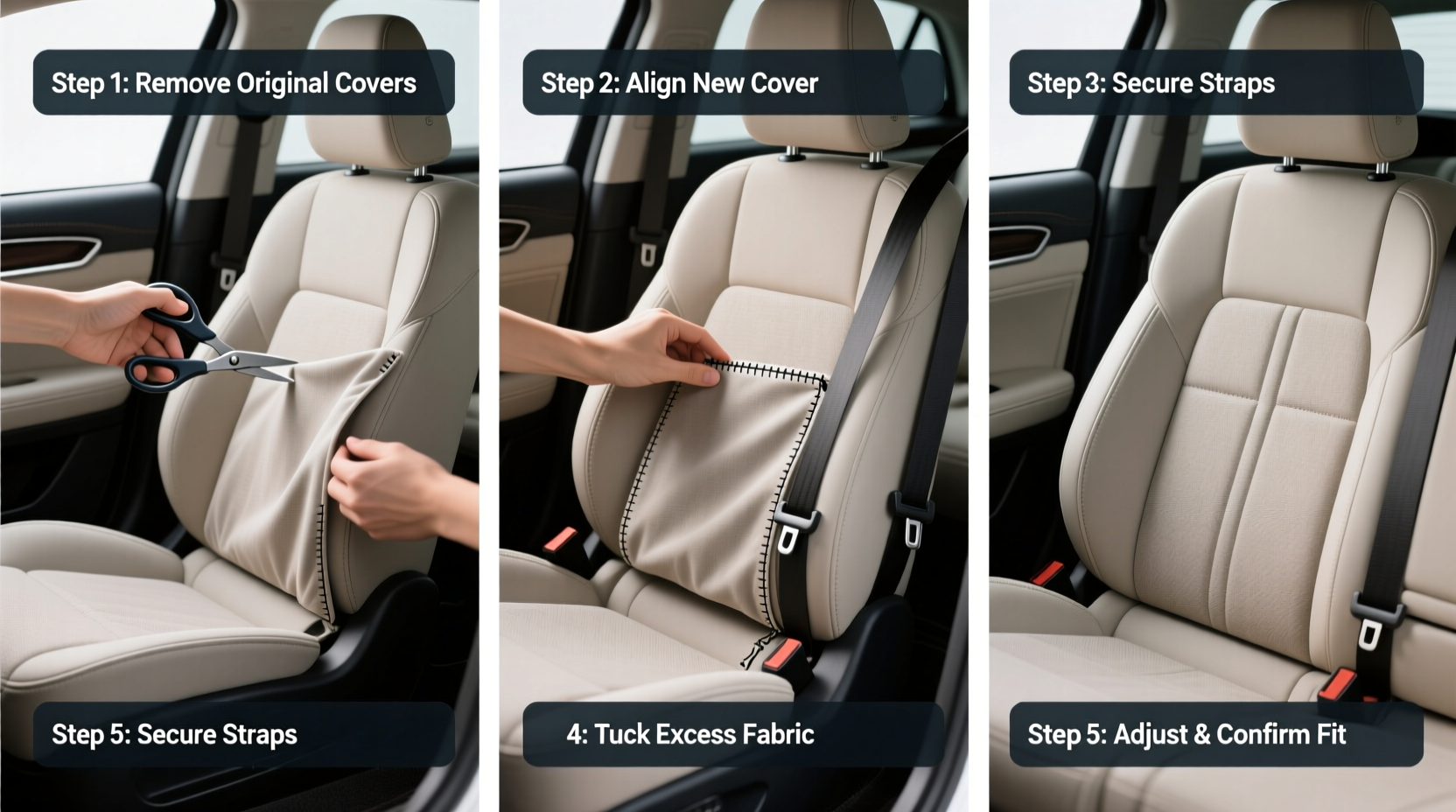 Step 1: Remove Original Covers

Step 5: Secure Straps

Step 2: Align New Cover

4: Tuck Excess Fabric

Step 3: Secure Straps

Step 5: Adjust & Confirm Fit