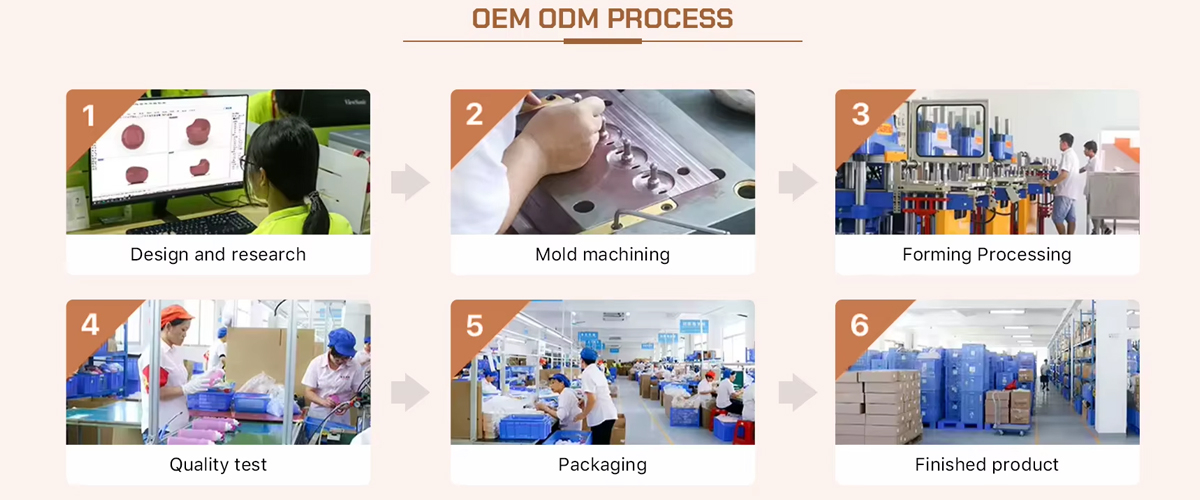 OEM ODM PROCESS

1
Design and research

2
Mold machining

3
Forming Processing

4
Quality test

5
Packaging

6
Finished product