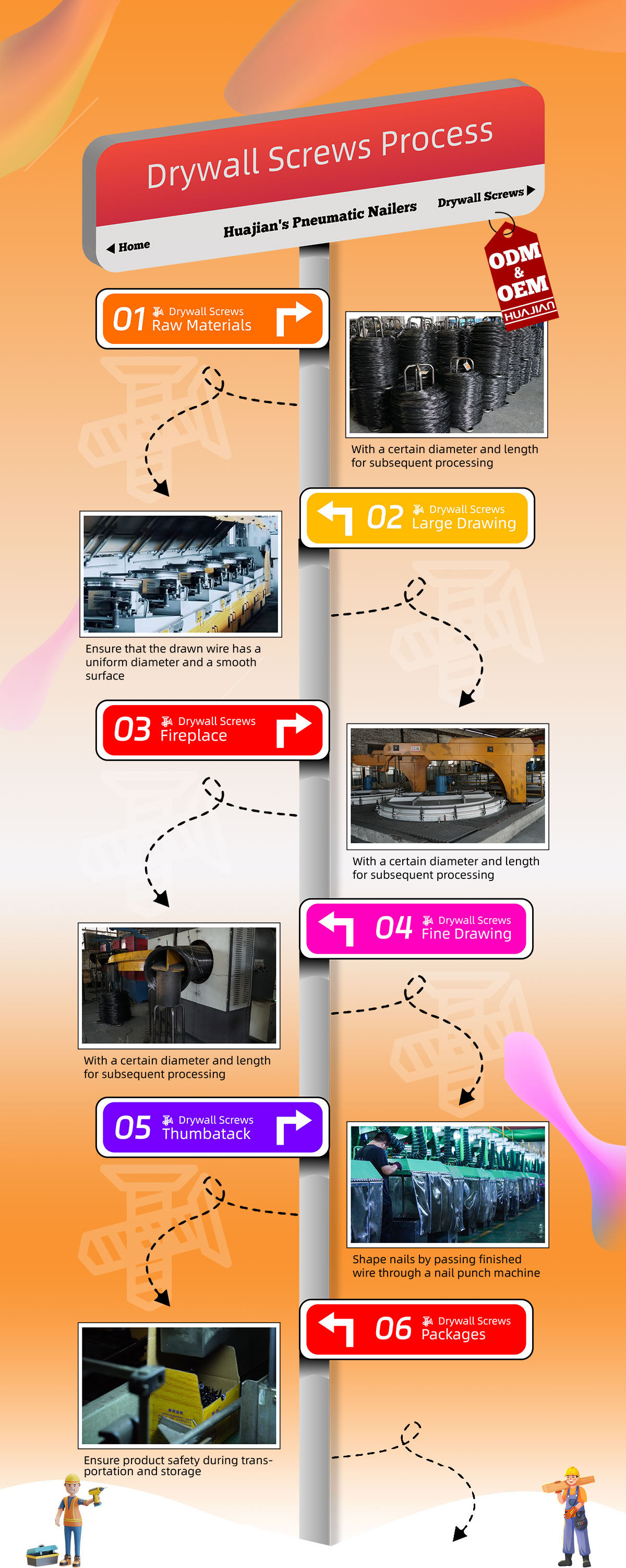 Drywall Screws Process

Home

Huajian's Pneumatic Nailers

Drywall Screws

ODM & OEM

HUAJIAN

01 Drywall Screws Raw Materials

With a certain diameter and length for subsequent processing

02 Drywall Screws Large Drawing

Ensure that the drawn wire has a uniform diameter and a smooth surface

03 Drywall Screws Fireplace

With a certain diameter and length for subsequent processing

04 Drywall Screws Fine Drawing

With a certain diameter and length for subsequent processing

05 Drywall Screws Thumbatack

Shape nails by passing finished wire through a nail punch machine

06 Drywall Screws Packages

Ensure product safety during transportation and storage