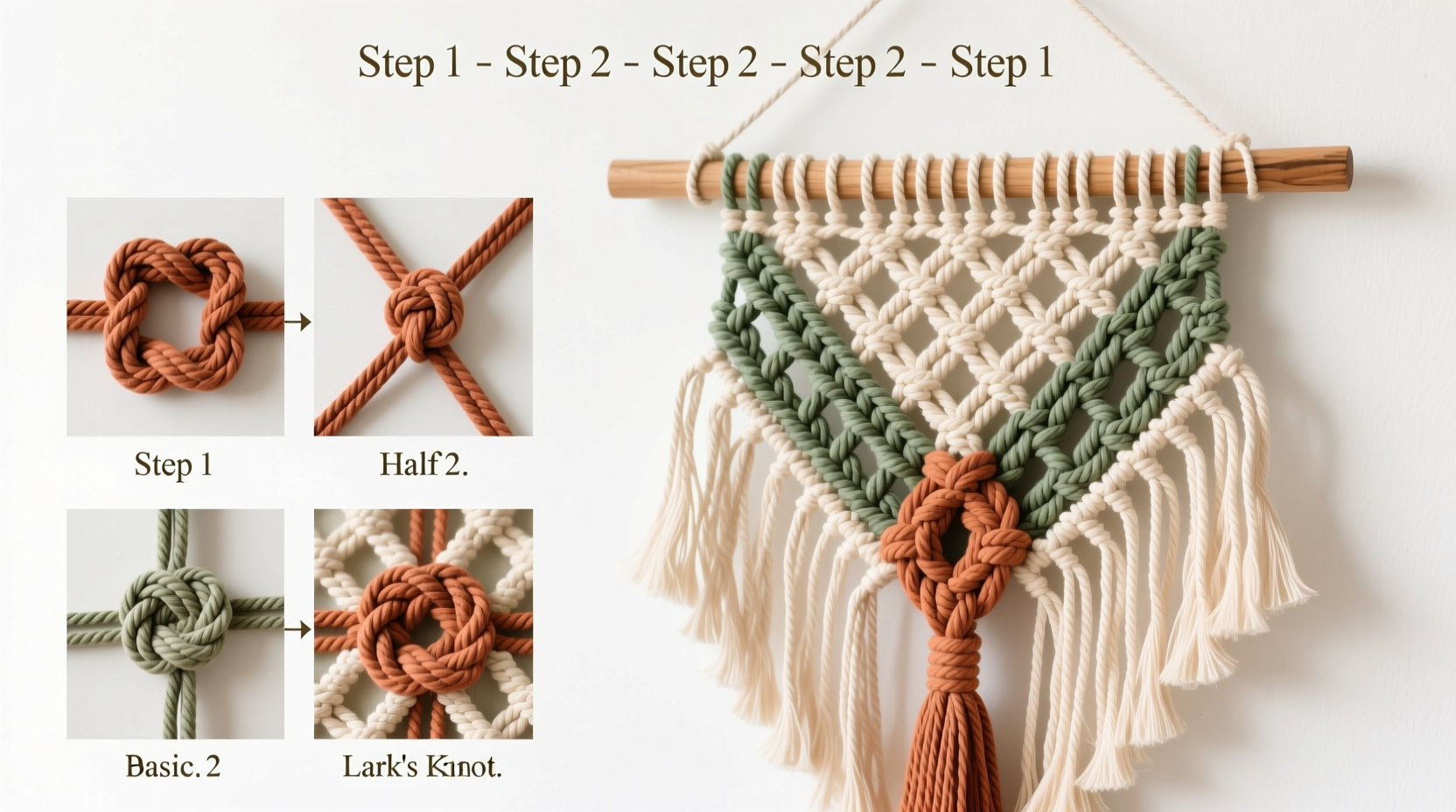 Step 1 - Step 2 - Step 2 - Step 2 - Step 1

Step 1

Half 2.

Basic. 2

Lark's Kinot.