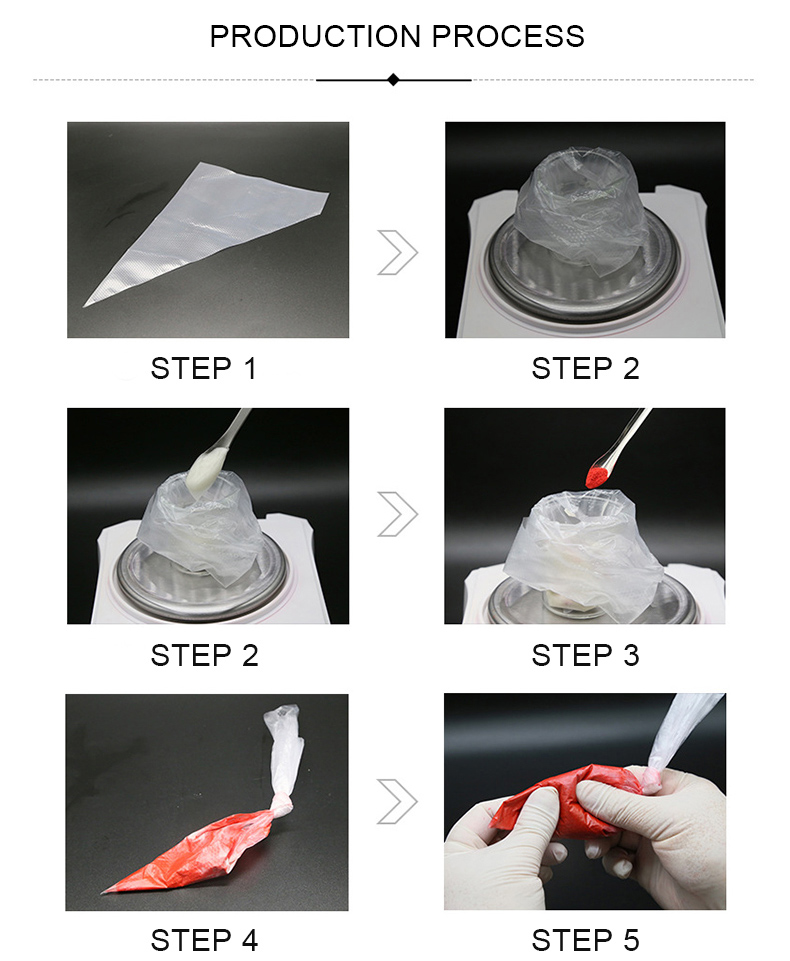 PRODUCTION PROCESS

STEP 1

STEP 2

STEP 2

STEP 3

STEP 4

STEP 5