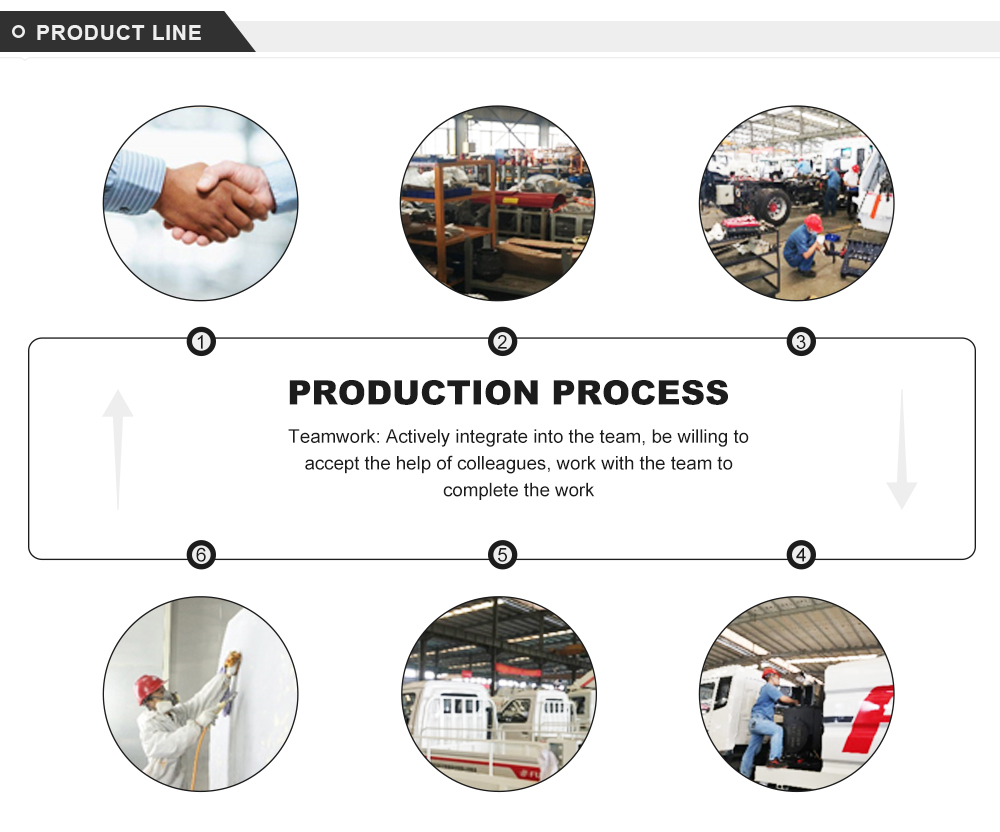 PRODUCT LINE

1

2

3

PRODUCTION PROCESS

Teamwork: Actively integrate into the team, be willing to accept the help of colleagues, work with the team to complete the work

6

5

4