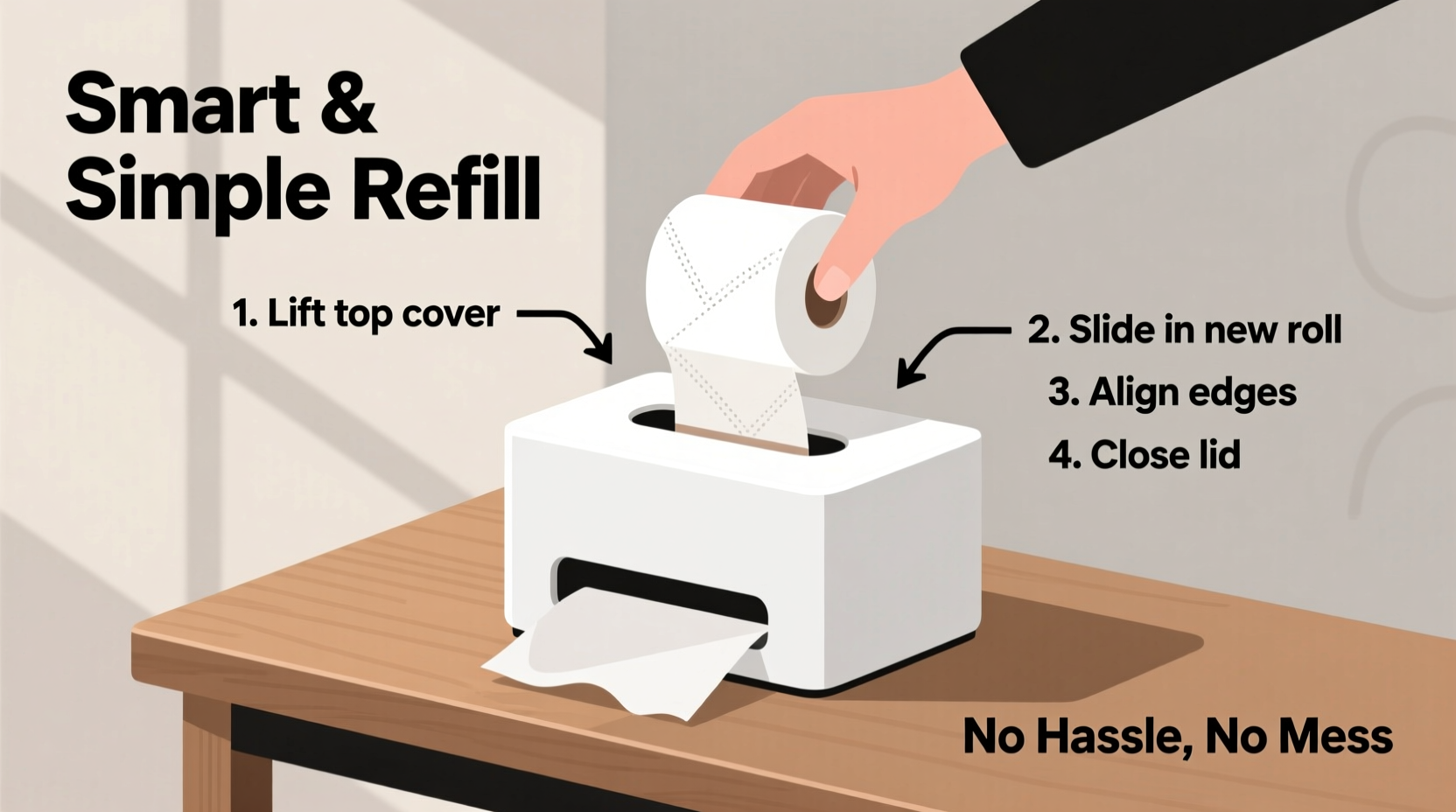 Smart & Simple Refill

1. Lift top cover

2. Slide in new roll

3. Align edges

4. Close lid

No Hassle, No Mess