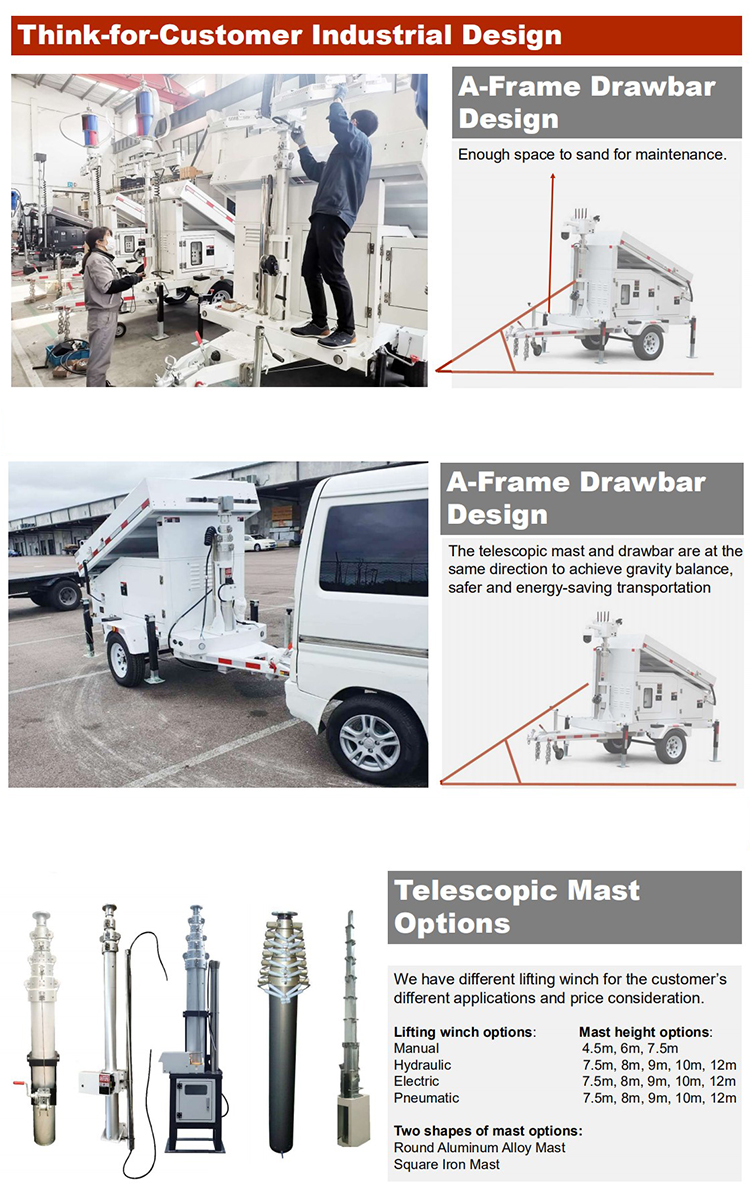 Think-for-Customer Industrial Design

A-Frame Drawbar Design

Enough space to sand for maintenance.

A-Frame Drawbar Design

The telescopic mast and drawbar are at the same direction to achieve gravity balance, safer and energy-saving transportation

Telescopic Mast Options

We have different lifting winch for the customer's different applications and price consideration.

| Lifting winch options: | Mast height options: |
|---|---|
| Manual | 4.5m, 6m, 7.5m |
| Hydraulic | 7.5m, 8m, 9m, 10m, 12m |
| Electric | 7.5m, 8m, 9m, 10m, 12m |
| Pneumatic | 7.5m, 8m, 9m, 10m, 12m |

Two shapes of mast options:
Round Aluminum Alloy Mast
Square Iron Mast