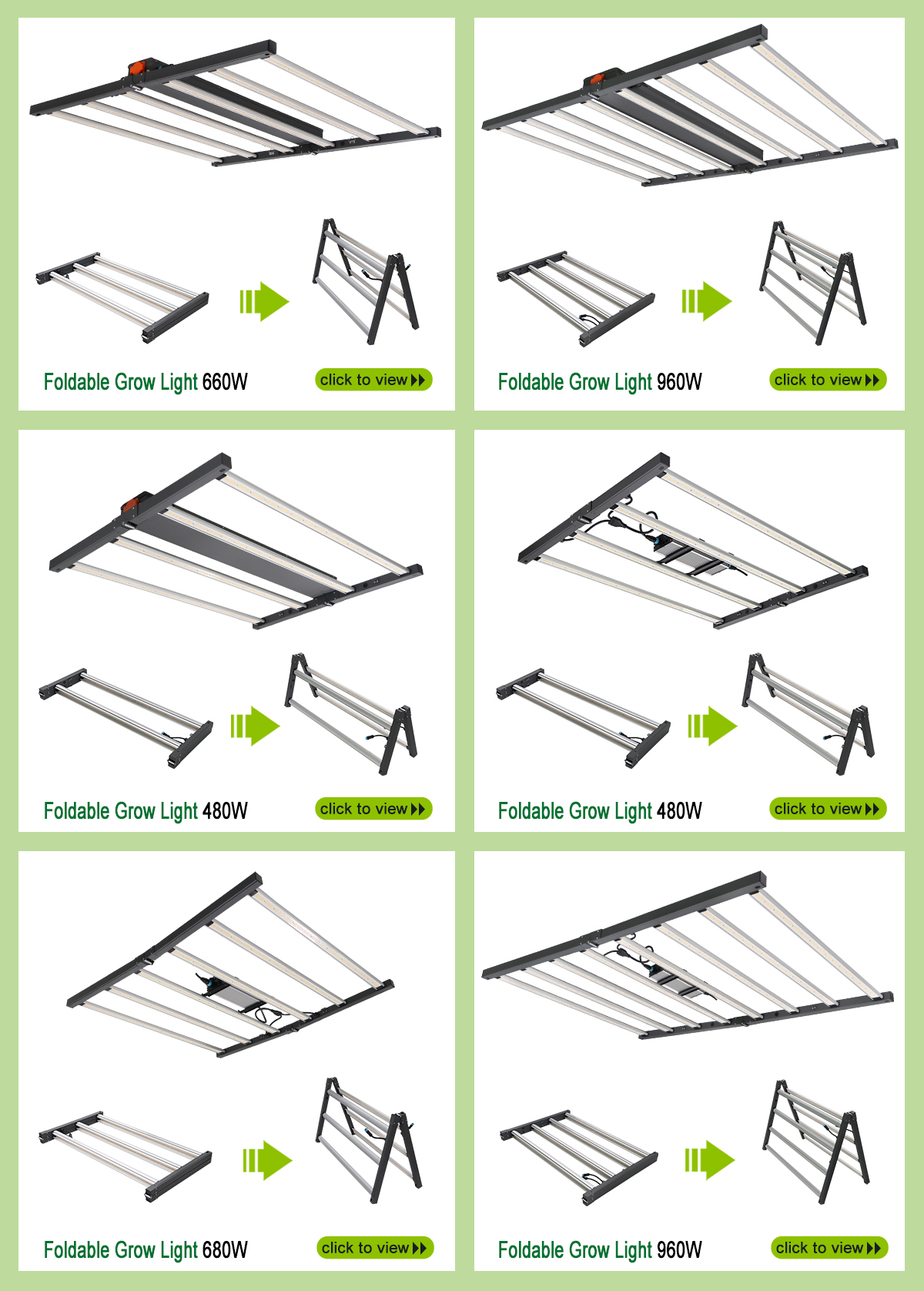 Foldable Grow Light 660W

click to view

Foldable Grow Light 960W

click to view

Foldable Grow Light 480W

click to view

Foldable Grow Light 480W

click to view

Foldable Grow Light 680W

click to view

Foldable Grow Light 960W

click to view