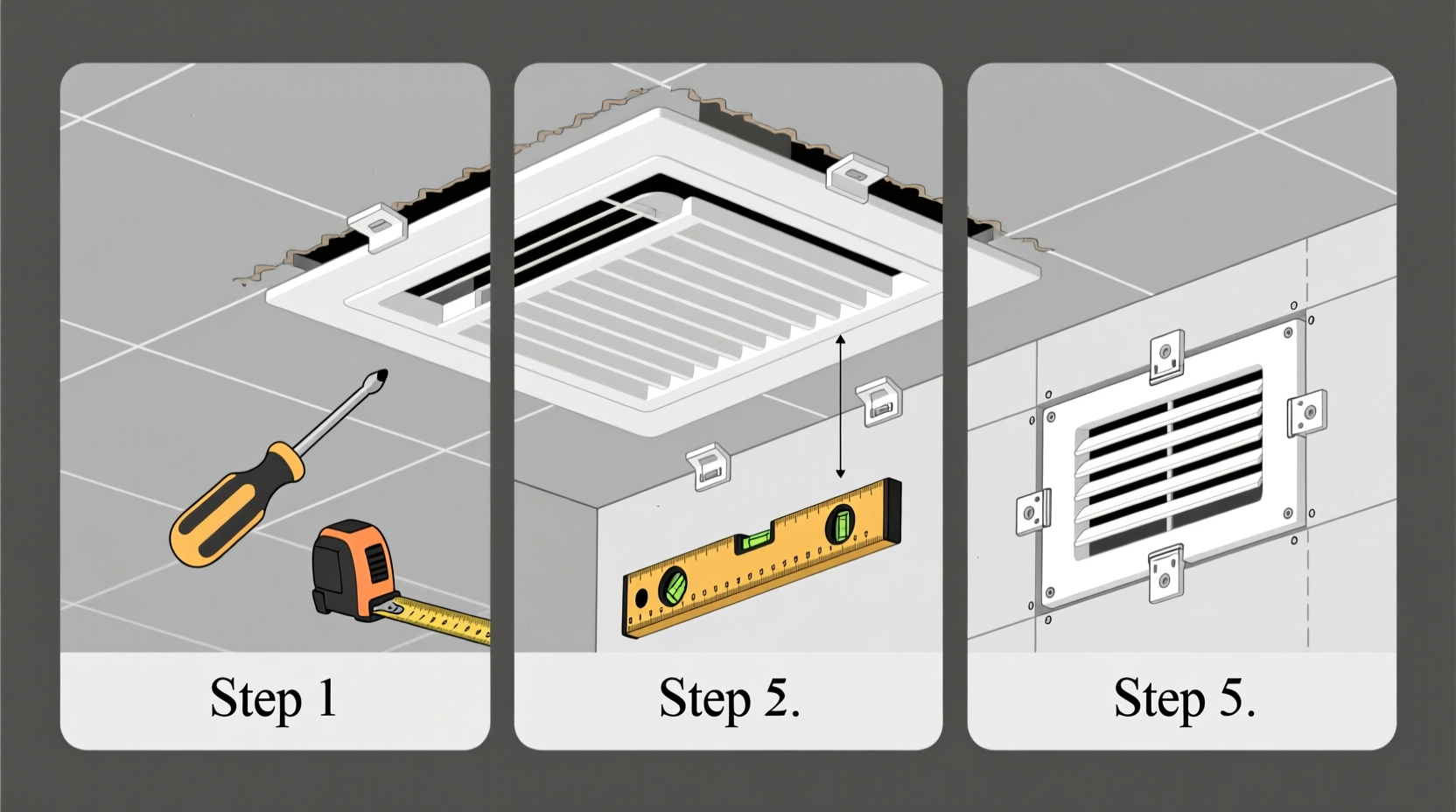 Step 1

Step 5.

Step 5.