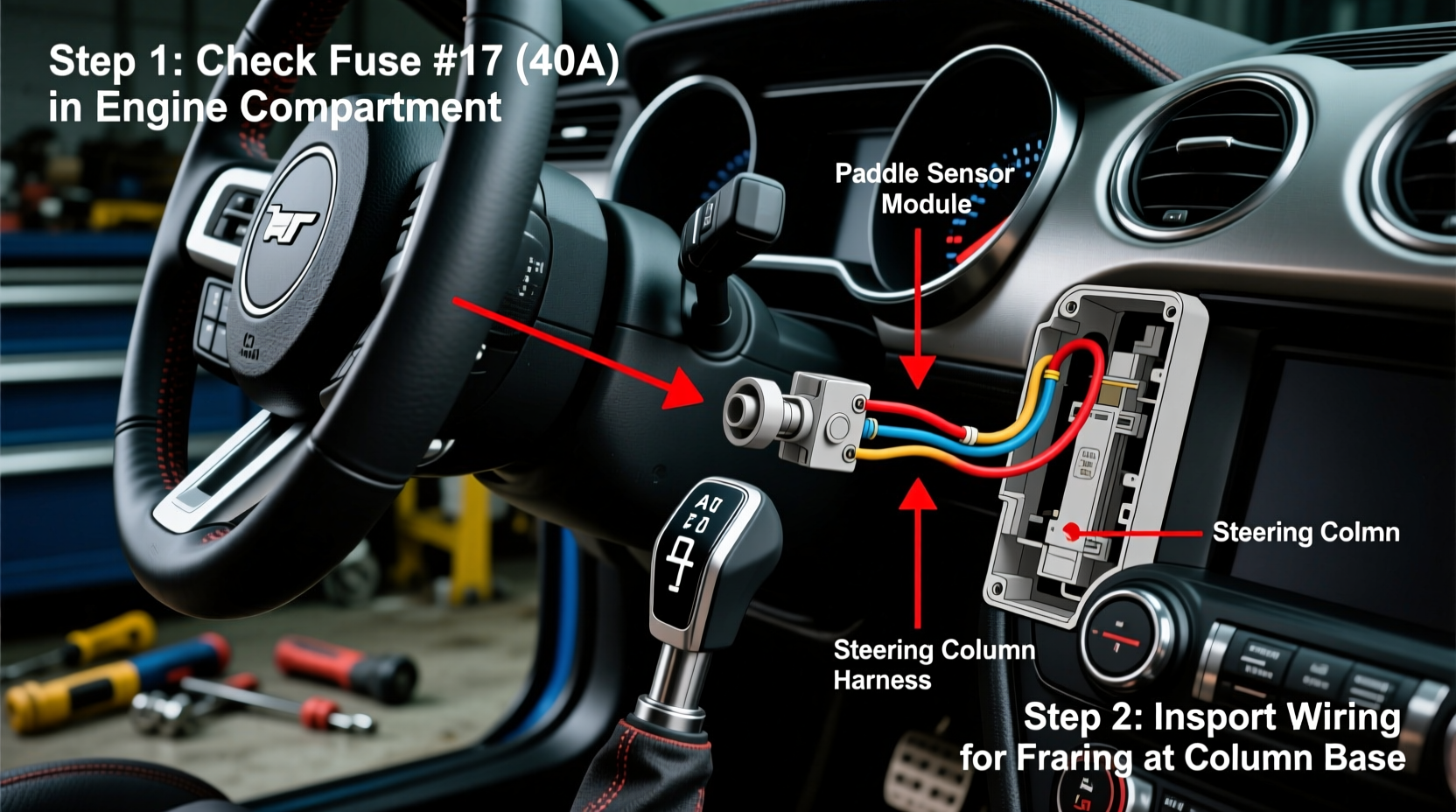 Step 1: Check Fuse #17 (40A) in Engine Compartment

Paddle Sensor Module

Steering Colmn

Steering Column Harness

Step 2: Insport Wiring for Fraring at Column Base