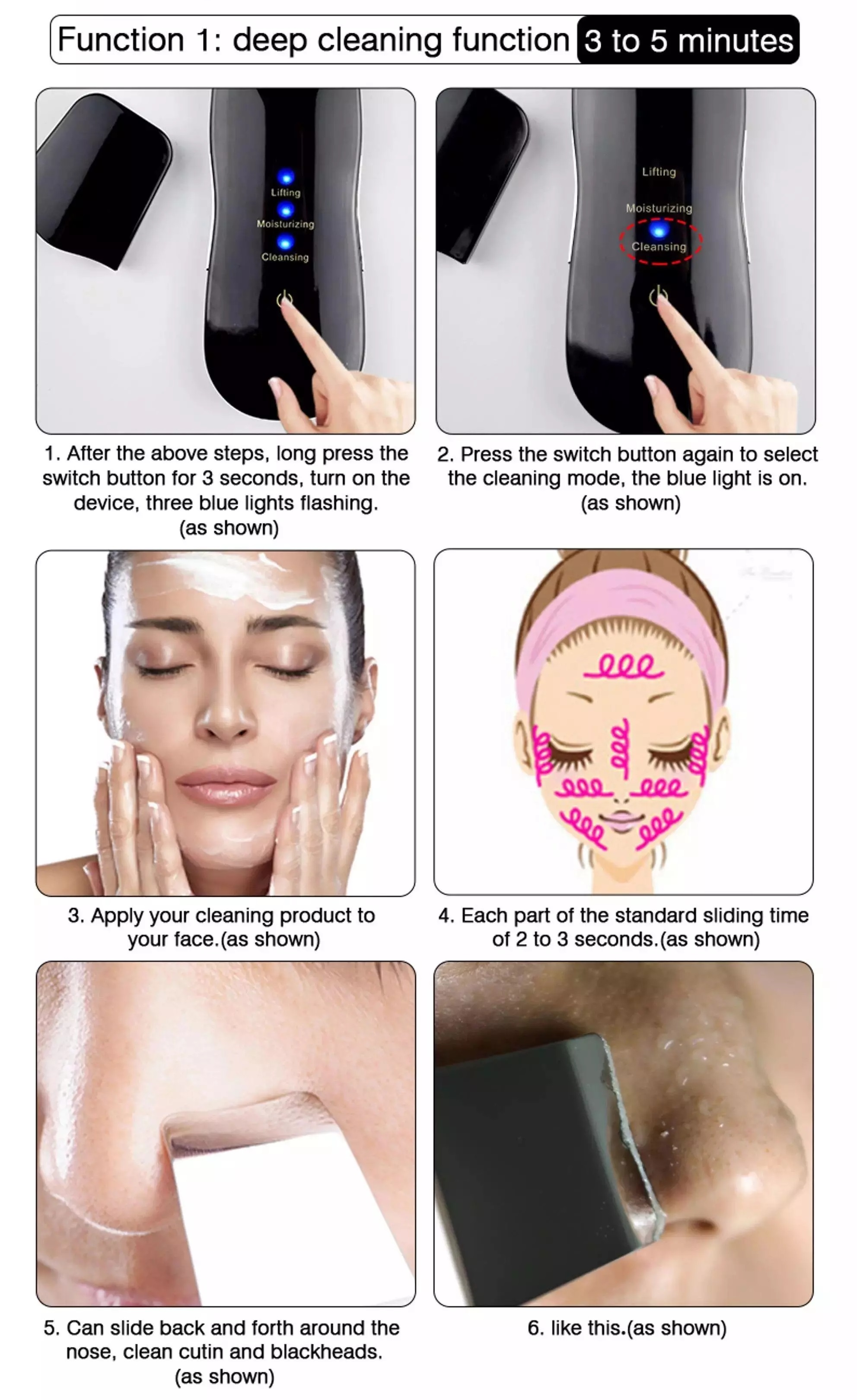 Function 1: deep cleaning function 3 to 5 minutes

Lifting
Moisturizing
Cleansing

1. After the above steps, long press the switch button for 3 seconds, turn on the device, three blue lights flashing. (as shown)

Lifting
Moisturizing
Cleansing

2. Press the switch button again to select the cleaning mode, the blue light is on. (as shown)

3. Apply your cleaning product to your face.(as shown)

4. Each part of the standard sliding time of 2 to 3 seconds.(as shown)

5. Can slide back and forth around the nose, clean cutin and blackheads. (as shown)

6. like this.(as shown)