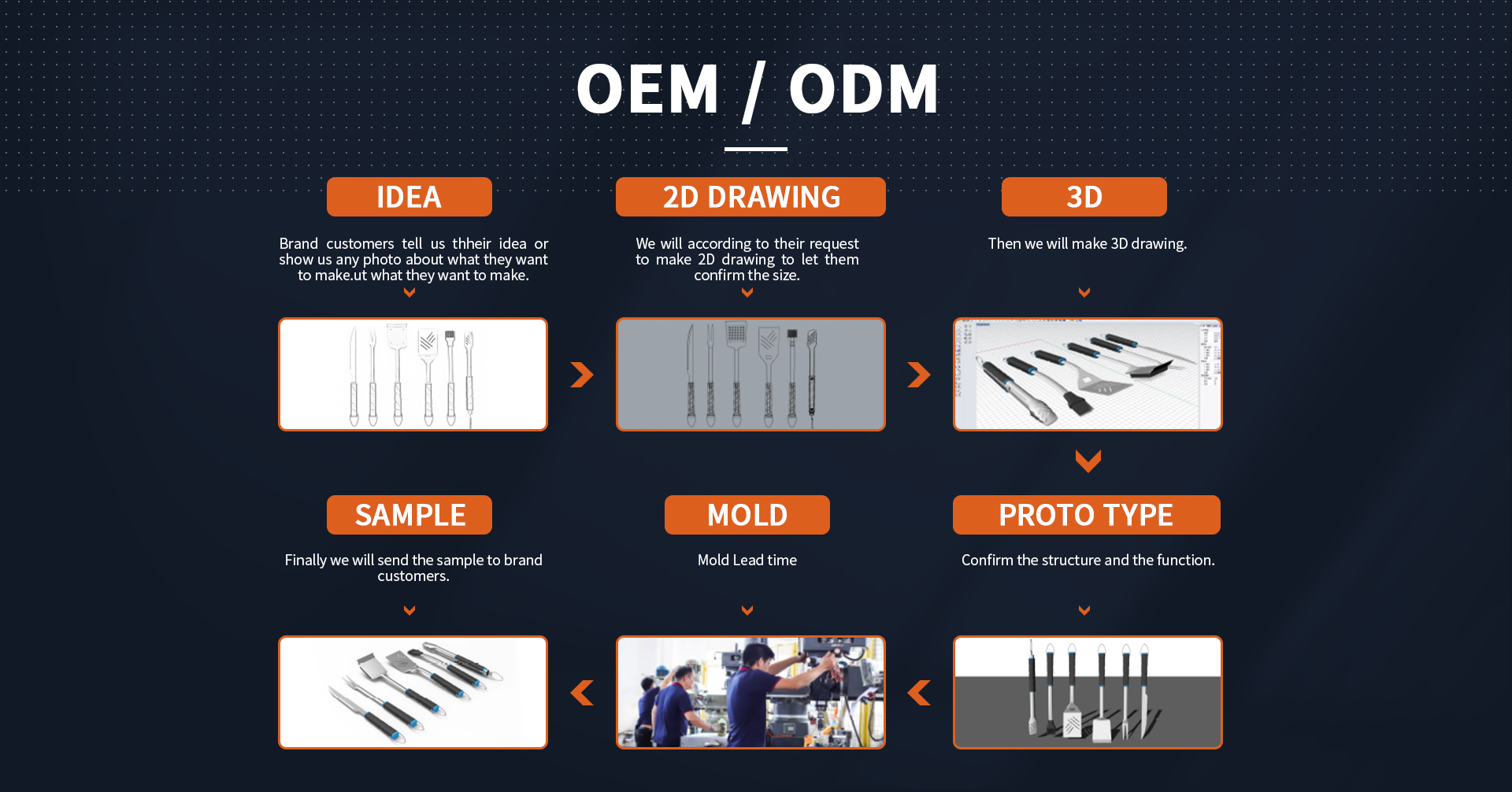 OEM / ODM

IDEA

Brand customers tell us thheir idea or show us any photo about what they want to make.ut what they want to make.

2D DRAWING

We will according to their request to make 2D drawing to let them confirm the size.

3D

Then we will make 3D drawing.

SAMPLE

Finally we will send the sample to brand customers.

MOLD

Mold Lead time

PROTO TYPE

Confirm the structure and the function.