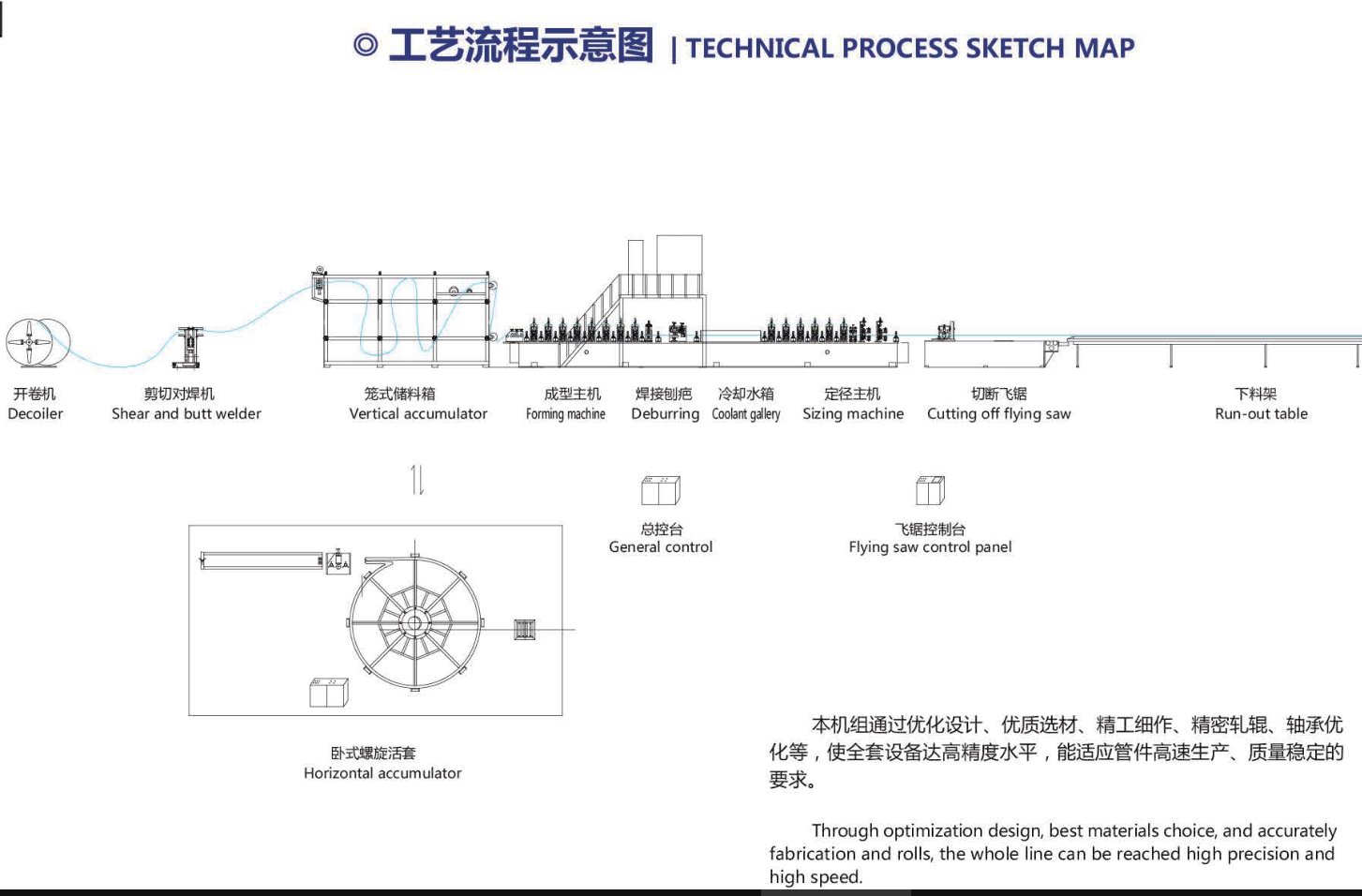 ◎ 工艺流程示意图 | TECHNICAL PROCESS SKETCH MAP

开卷机
Decoiler

剪切对焊机
Shear and butt welder

笼式储料箱
Vertical accumulator

成型主机
Forming machine

焊接刨疤
Deburring

冷却水箱
Coolant gallery

定径主机
Sizing machine

切断飞锯
Cutting off flying saw

下料架
Run-out table

总控台
General control

飞锯控制台
Flying saw control panel

卧式螺旋活套
Horizontal accumulator

本机组通过优化设计、优质选材、精工细作、精密轧辊、轴承优化等，使全套设备达高精度水平，能适应管件高速生产、质量稳定的要求。

Through optimization design, best materials choice, and accurately fabrication and rolls, the whole line can be reached high precision and high speed.