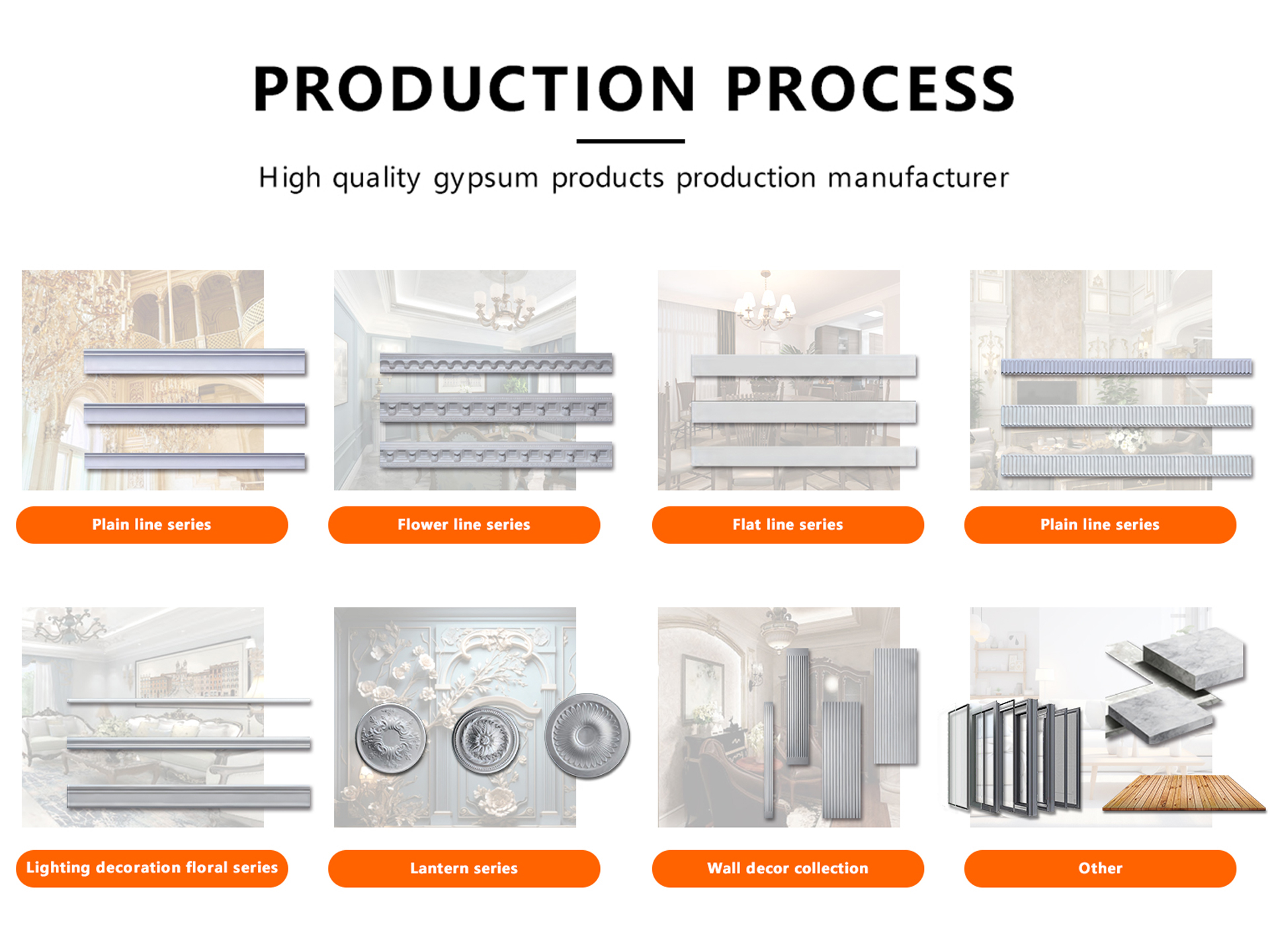 PRODUCTION PROCESS

High quality gypsum products production manufacturer

Plain line series

Flower line series

Flat line series

Plain line series

Lighting decoration floral series

Lantern series

Wall decor collection

Other