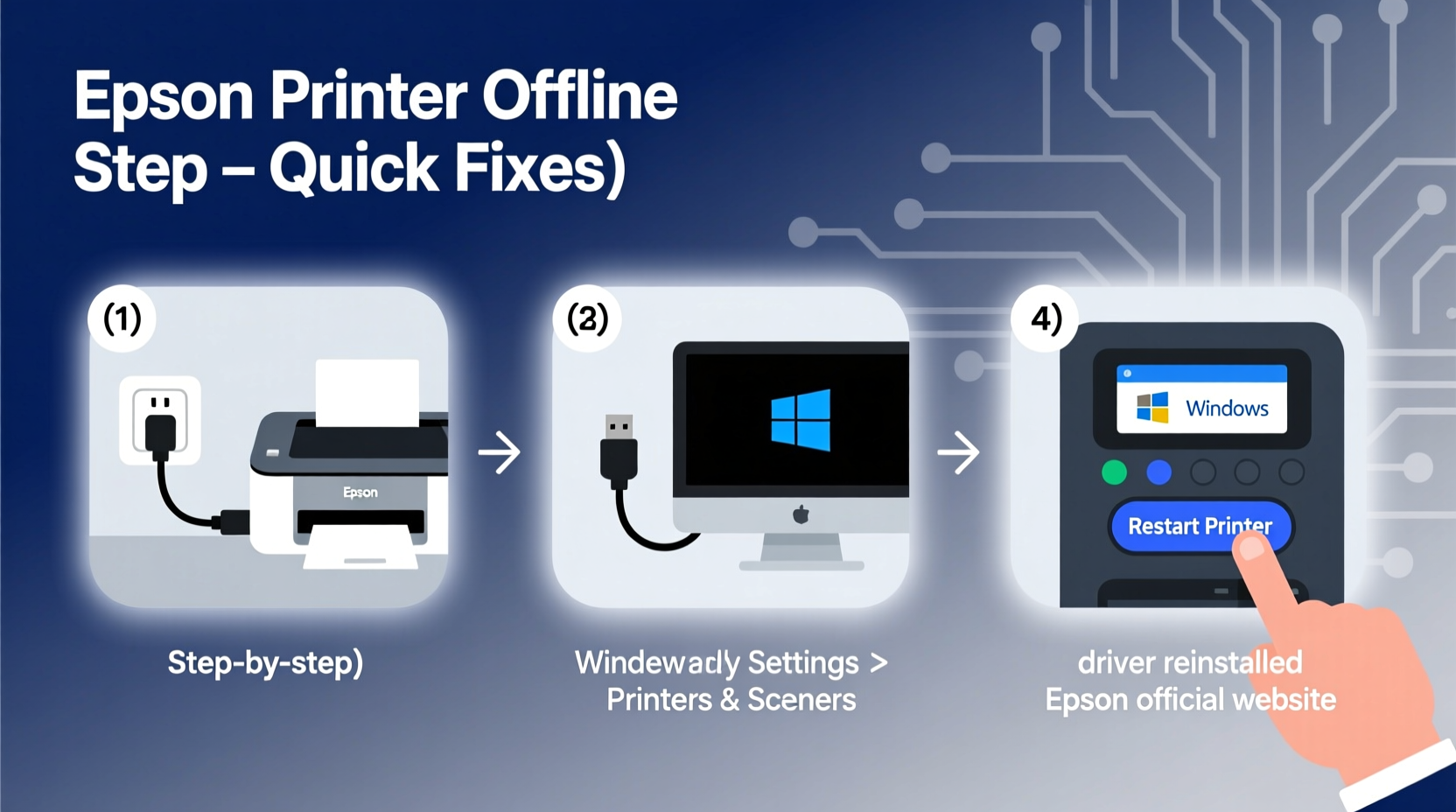 Epson Printer Offline Step – Quick Fixes)

(1)

Epson

Step-by-step)

(2)

Windewadly Settings > Printers & Sceners

4)

Windows

Restart Printer

driver reinstalled Epson official website