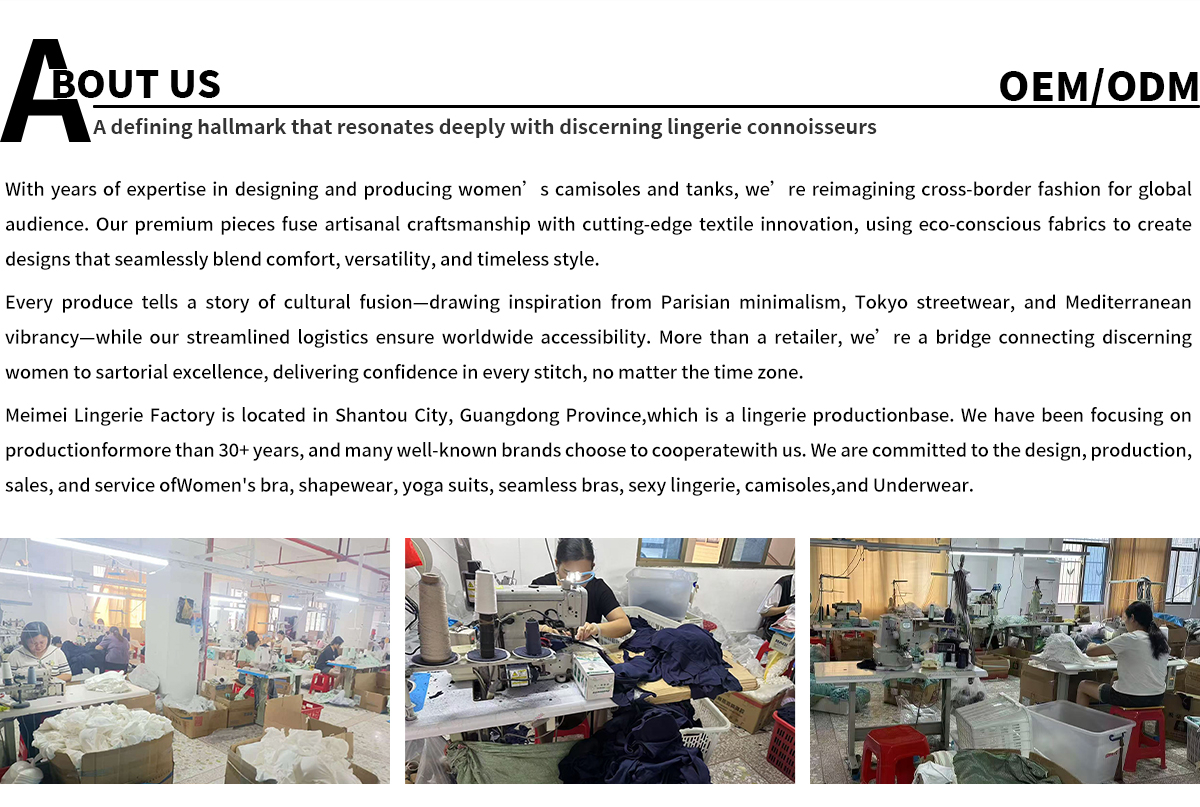 ABOUT US

OEM/ODM

A defining hallmark that resonates deeply with discerning lingerie connoisseurs

With years of expertise in designing and producing women’s camisoles and tanks, we’re reimagining cross-border fashion for global audience. Our premium pieces fuse artisanal craftsmanship with cutting-edge textile innovation, using eco-conscious fabrics to create designs that seamlessly blend comfort, versatility, and timeless style.

Every produce tells a story of cultural fusion—drawing inspiration from Parisian minimalism, Tokyo streetwear, and Mediterranean vibrancy—while our streamlined logistics ensure worldwide accessibility. More than a retailer, we’re a bridge connecting discerning women to sartorial excellence, delivering confidence in every stitch, no matter the time zone.

Meimei Lingerie Factory is located in Shantou City, Guangdong Province,which is a lingerie productionbase. We have been focusing on productionformore than 30+ years, and many well-known brands choose to cooperatewith us. We are committed to the design, production, sales, and service ofWomen's bra, shapewear, yoga suits, seamless bras, sexy lingerie, camisoles,and Underwear.