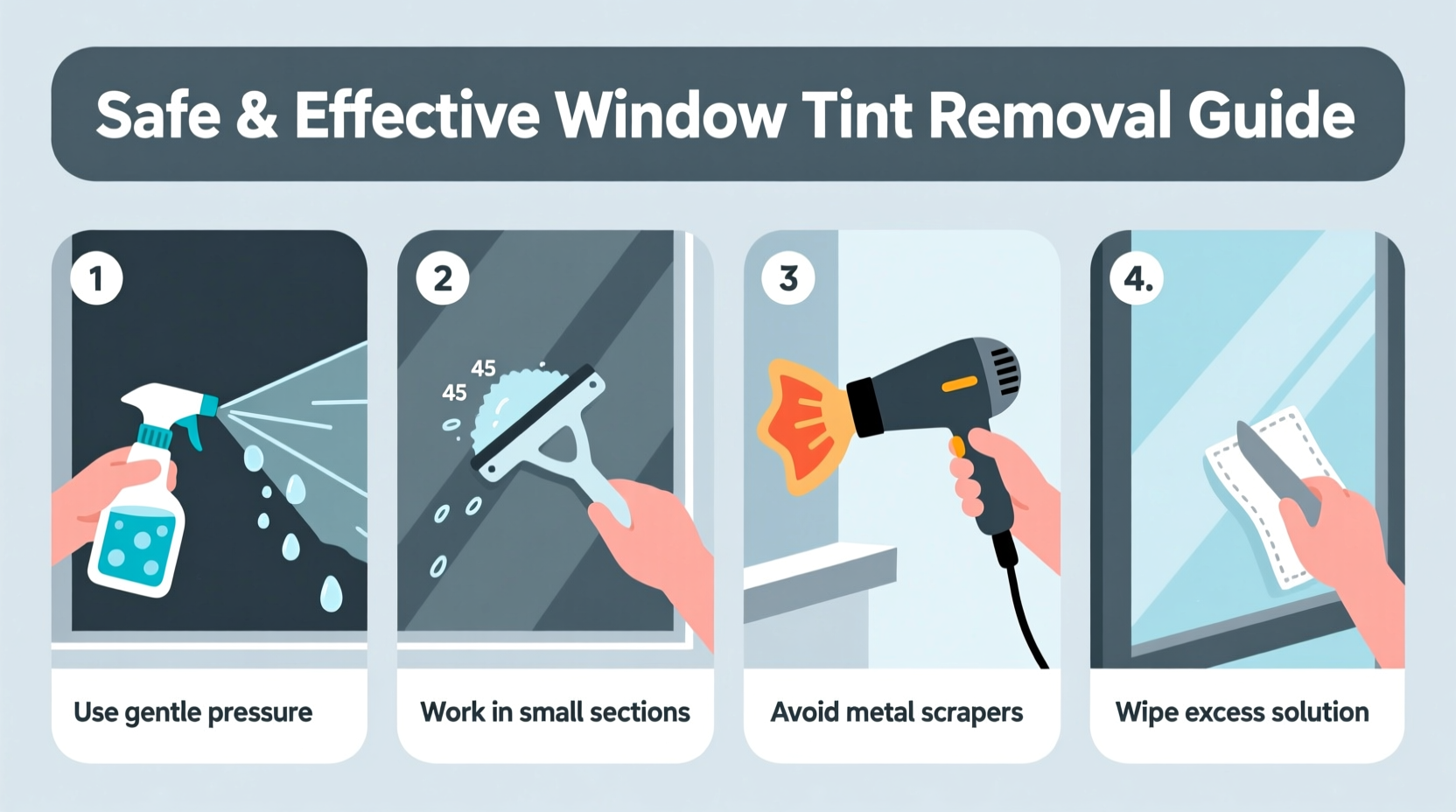 Safe & Effective Window Tint Removal Guide

1

Use gentle pressure

2

45
45

Work in small sections

3

Avoid metal scrapers

4.

Wipe excess solution