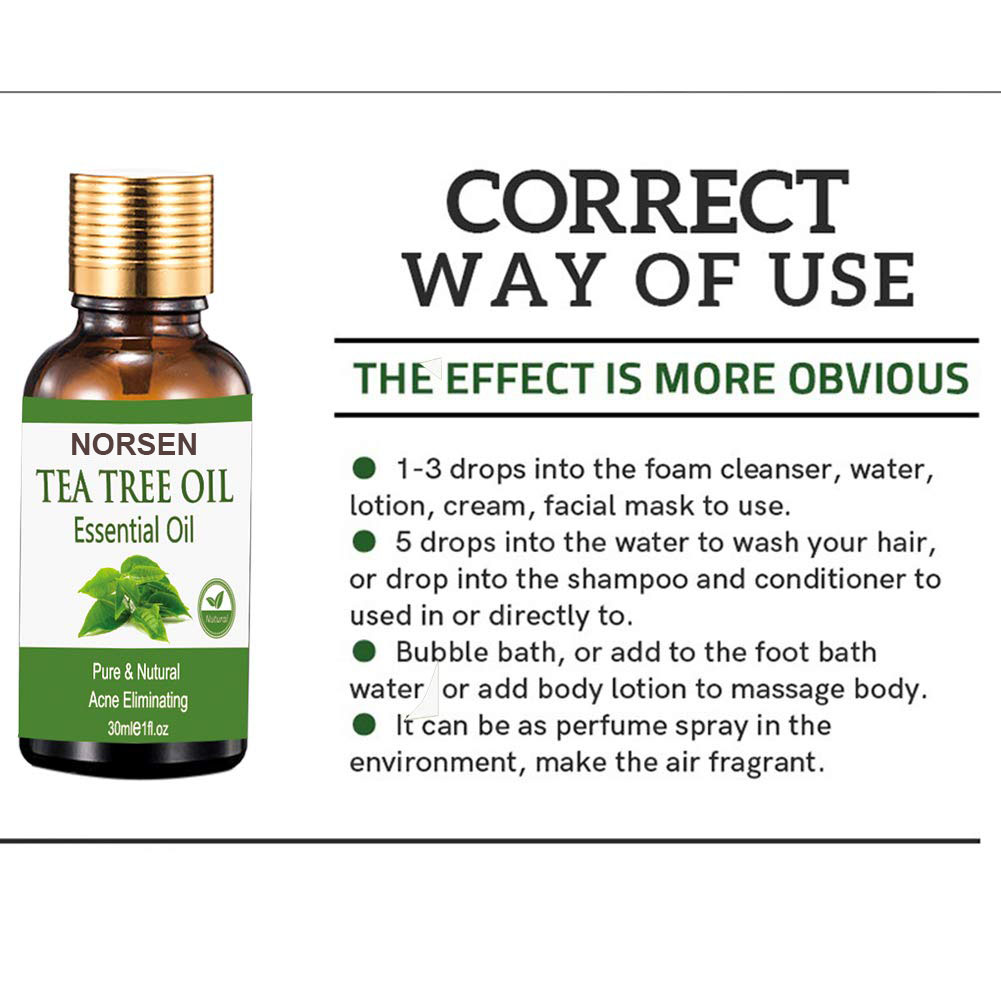 NORSEN
TEA TREE OIL
Essential Oil

Natural

Pure & Nutural
Acne Eliminating
30ml/1fl.oz

CORRECT WAY OF USE

THE EFFECT IS MORE OBVIOUS

● 1-3 drops into the foam cleanser, water, lotion, cream, facial mask to use.
● 5 drops into the water to wash your hair, or drop into the shampoo and conditioner to used in or directly to.
● Bubble bath, or add to the foot bath water or add body lotion to massage body.
● It can be as perfume spray in the environment, make the air fragrant.