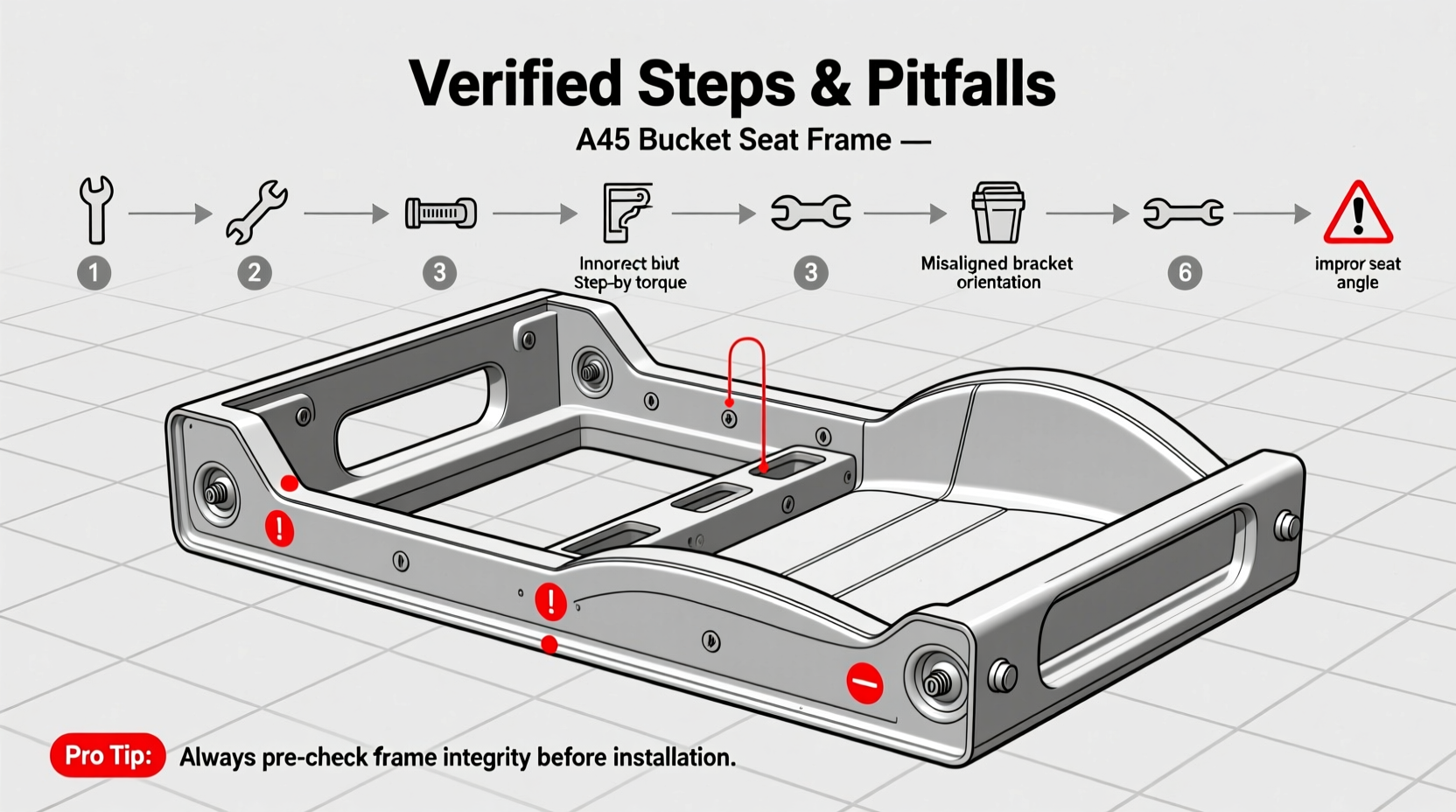 Verified Steps & Pitfalls

A45 Bucket Seat Frame —

1

2

3

Innorect biut Step-by torque

3

Misaligned bracket orientation

6

impror seat angle

!

!

Pro Tip: Always pre-check frame integrity before installation.