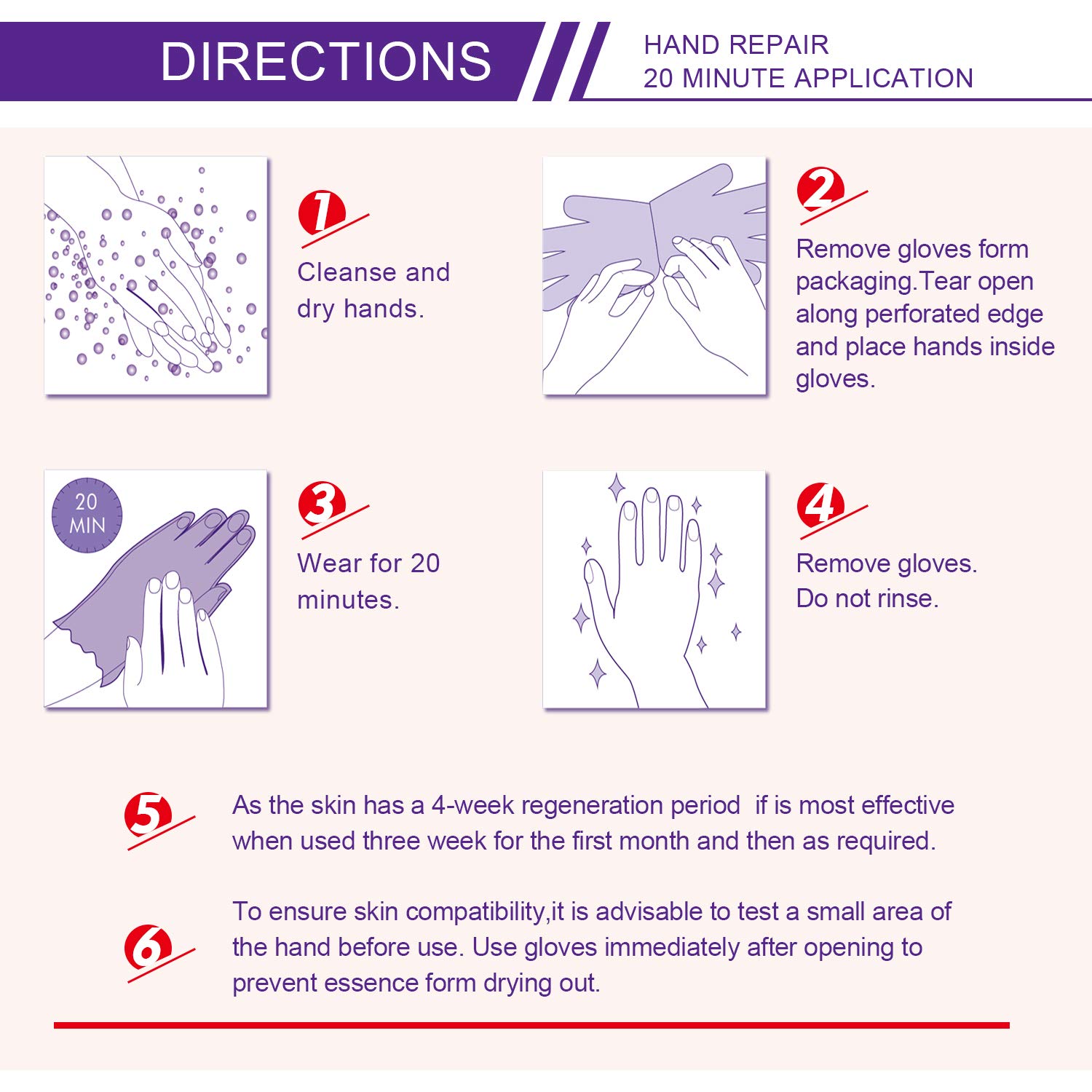 DIRECTIONS

HAND REPAIR
20 MINUTE APPLICATION

1
Cleanse and dry hands.

2
Remove gloves form packaging.Tear open along perforated edge and place hands inside gloves.

20 MIN

3
Wear for 20 minutes.

4
Remove gloves.
Do not rinse.

5
As the skin has a 4-week regeneration period if is most effective when used three week for the first month and then as required.

6
To ensure skin compatibility,it is advisable to test a small area of the hand before use. Use gloves immediately after opening to prevent essence form drying out.