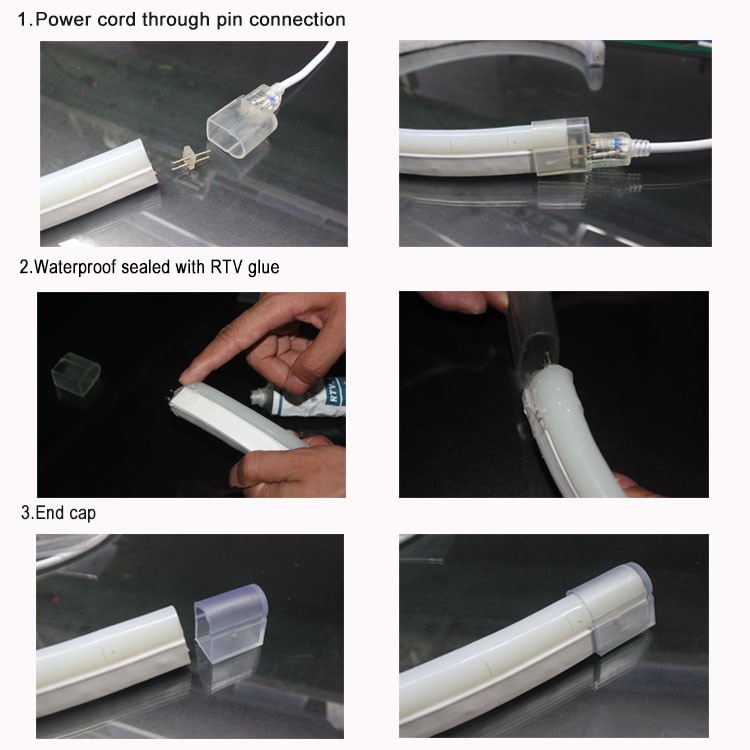 1.Power cord through pin connection

2.Waterproof sealed with RTV glue

RTV

3.End cap