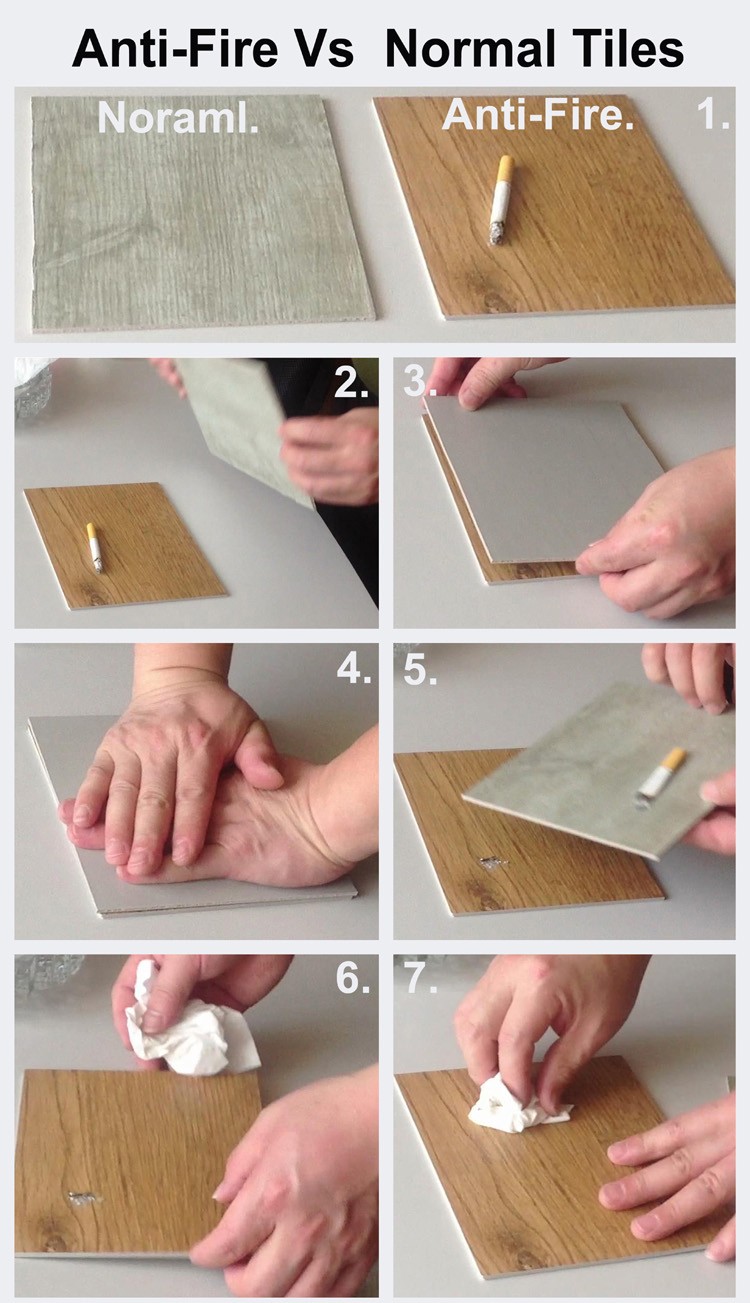 Anti-Fire Vs Normal Tiles

Noraml.

Anti-Fire.

1.

2.

3.

4.

5.

6.

7.