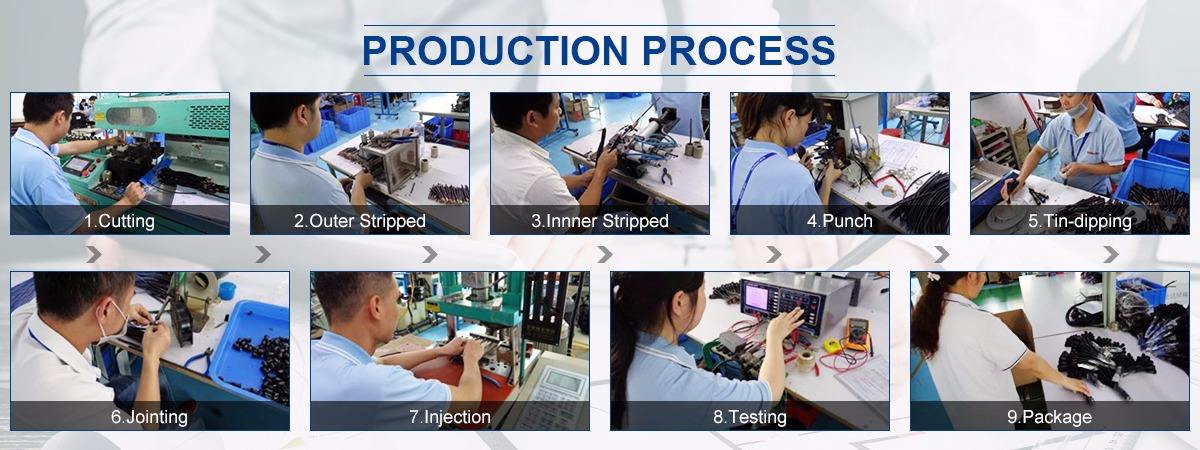 PRODUCTION PROCESS

1.Cutting

2.Outer Stripped

3.Innner Stripped

4.Punch

5.Tin-dipping

6.Jointing

7.Injection

8.Testing

9.Package