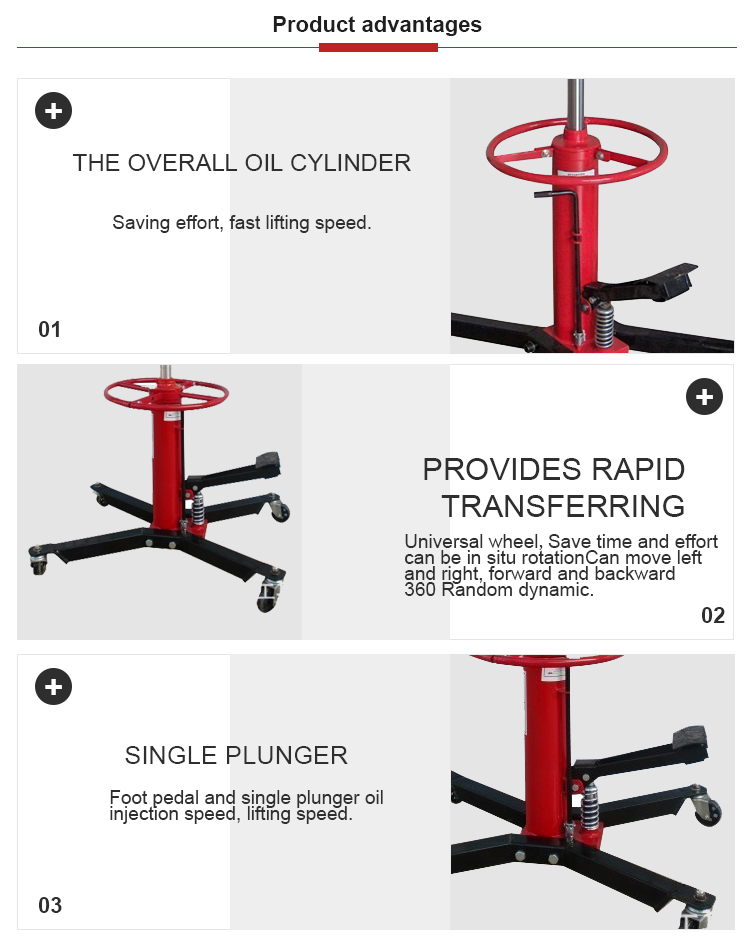 Product advantages

THE OVERALL OIL CYLINDER

Saving effort, fast lifting speed.

01

PROVIDES RAPID TRANSFERRING

Universal wheel, Save time and effort can be in situ rotationCan move left and right, forward and backward 360 Random dynamic.

02

SINGLE PLUNGER

Foot pedal and single plunger oil injection speed, lifting speed.

03